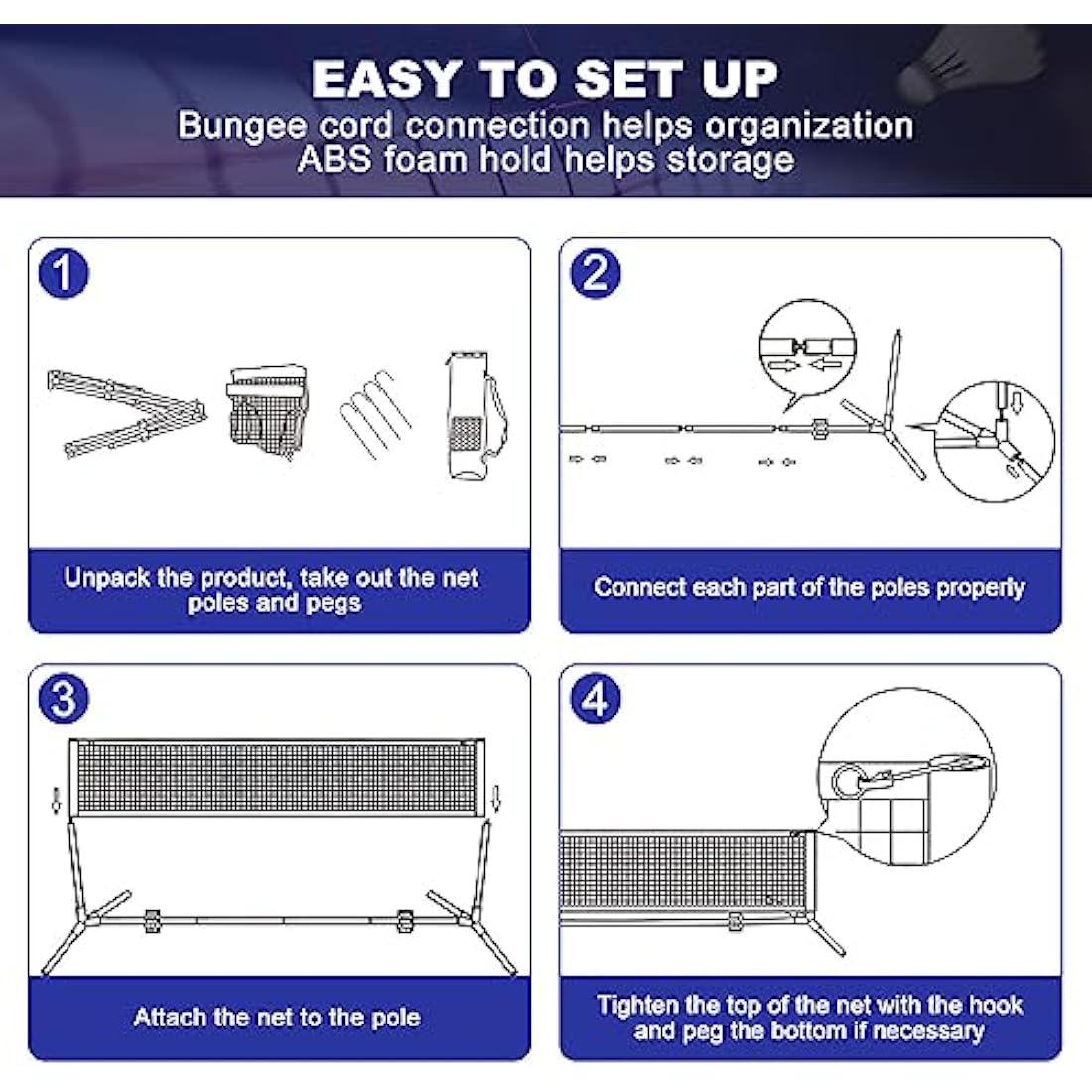 EASY TO SET UP
Bungee cord connection helps organization
ABS foam hold helps storage

1
Unpack the product, take out the net poles and pegs

2
Connect each part of the poles properly

3
Attach the net to the pole

4
Tighten the top of the net with the hook and peg the bottom if necessary