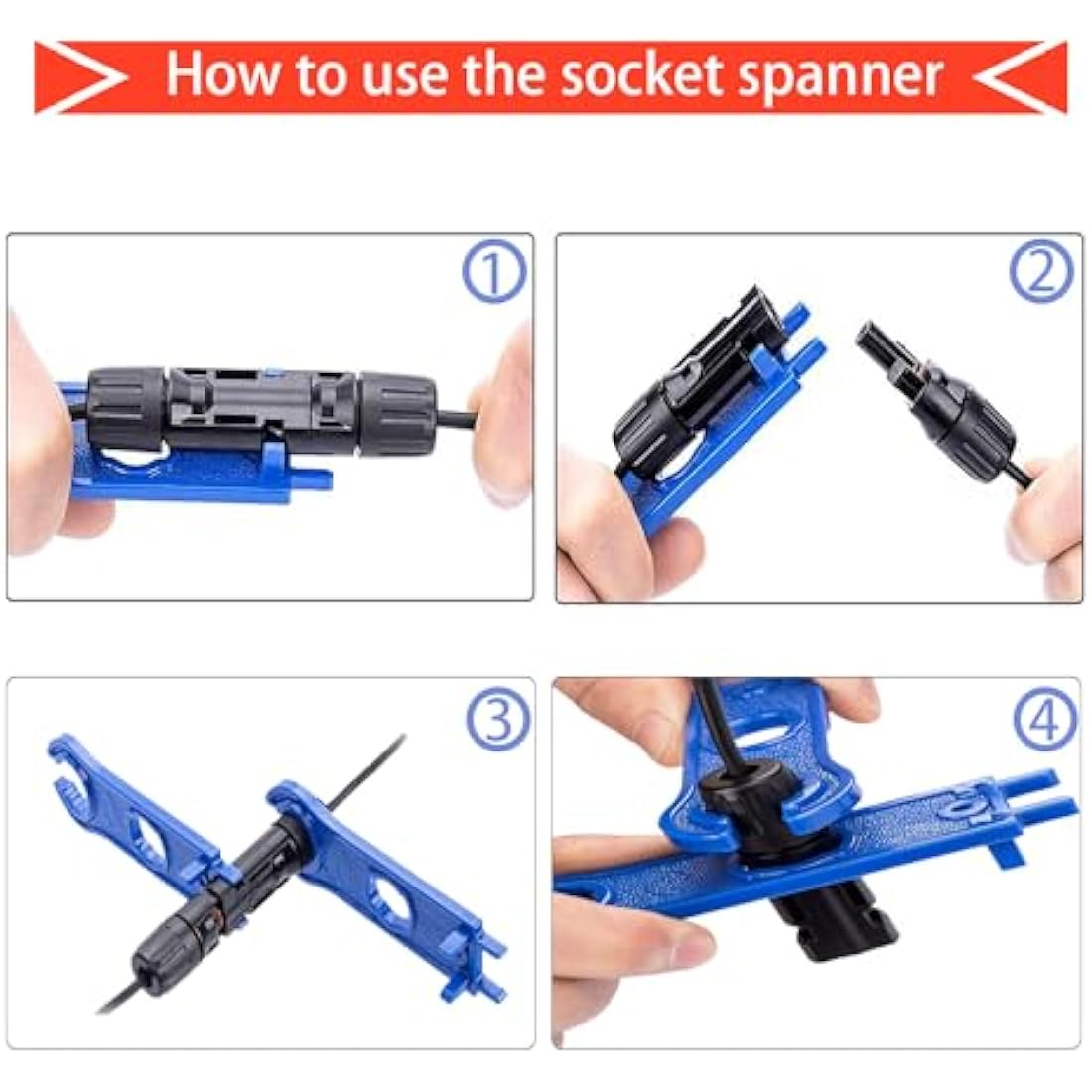 How to use the socket spanner

①

②

③

④