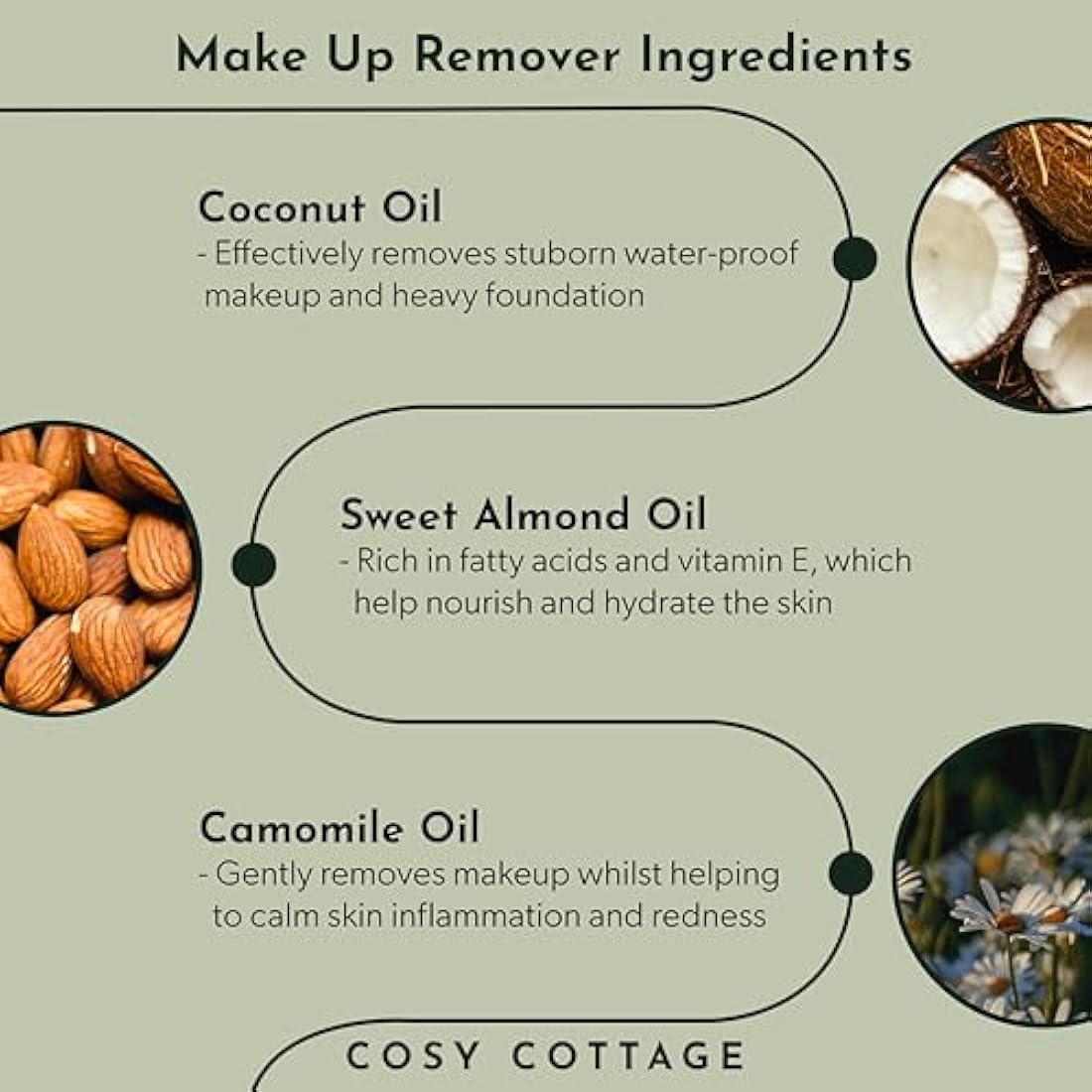 Make Up Remover Ingredients

Coconut Oil
- Effectively removes stuborn water-proof makeup and heavy foundation

Sweet Almond Oil
- Rich in fatty acids and vitamin E, which help nourish and hydrate the skin

Camomile Oil
- Gently removes makeup whilst helping to calm skin inflammation and redness

COSY COTTAGE