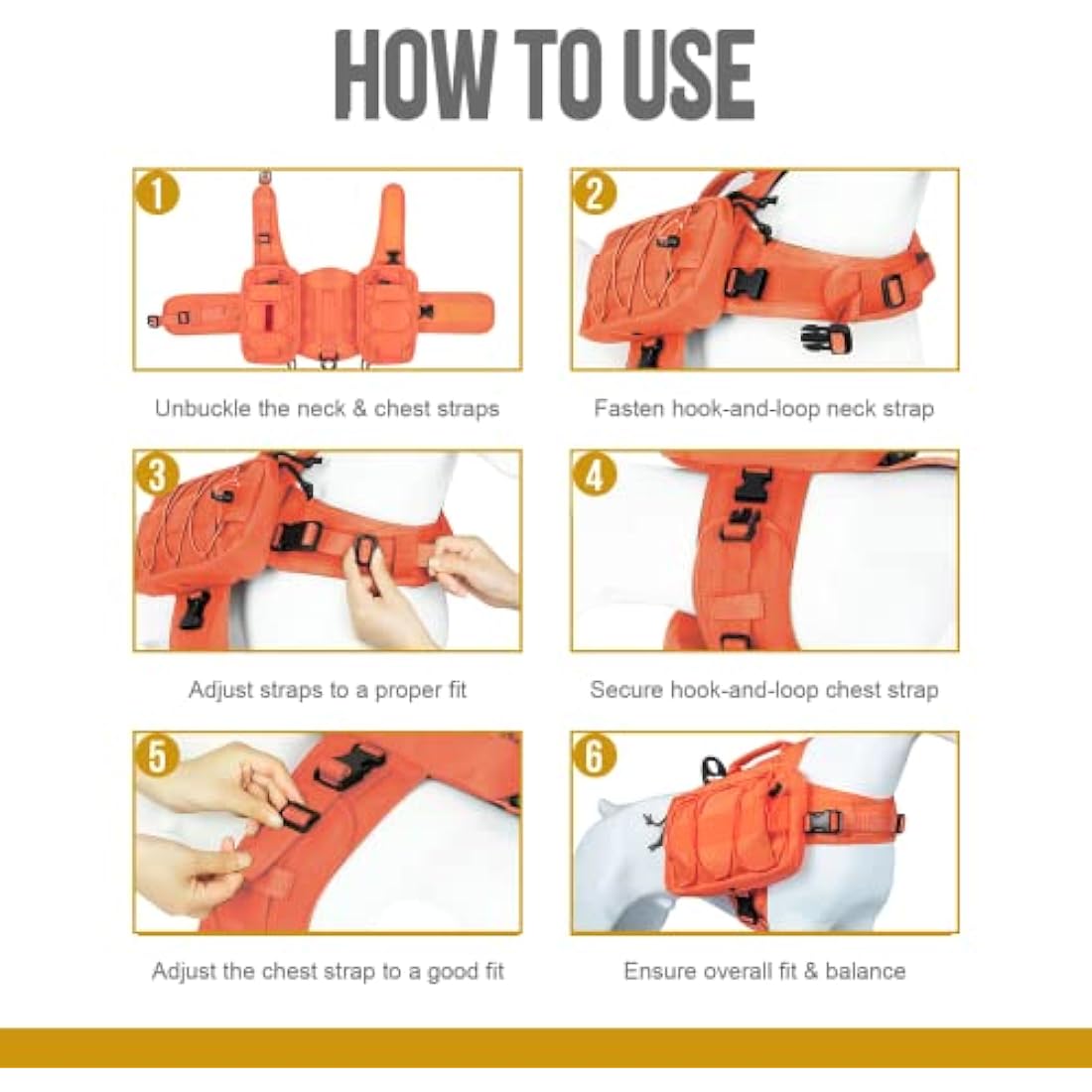 HOW TO USE

1

Unbuckle the neck & chest straps

2

Fasten hook-and-loop neck strap

3

Adjust straps to a proper fit

4

Secure hook-and-loop chest strap

5

Adjust the chest strap to a good fit

6

Ensure overall fit & balance