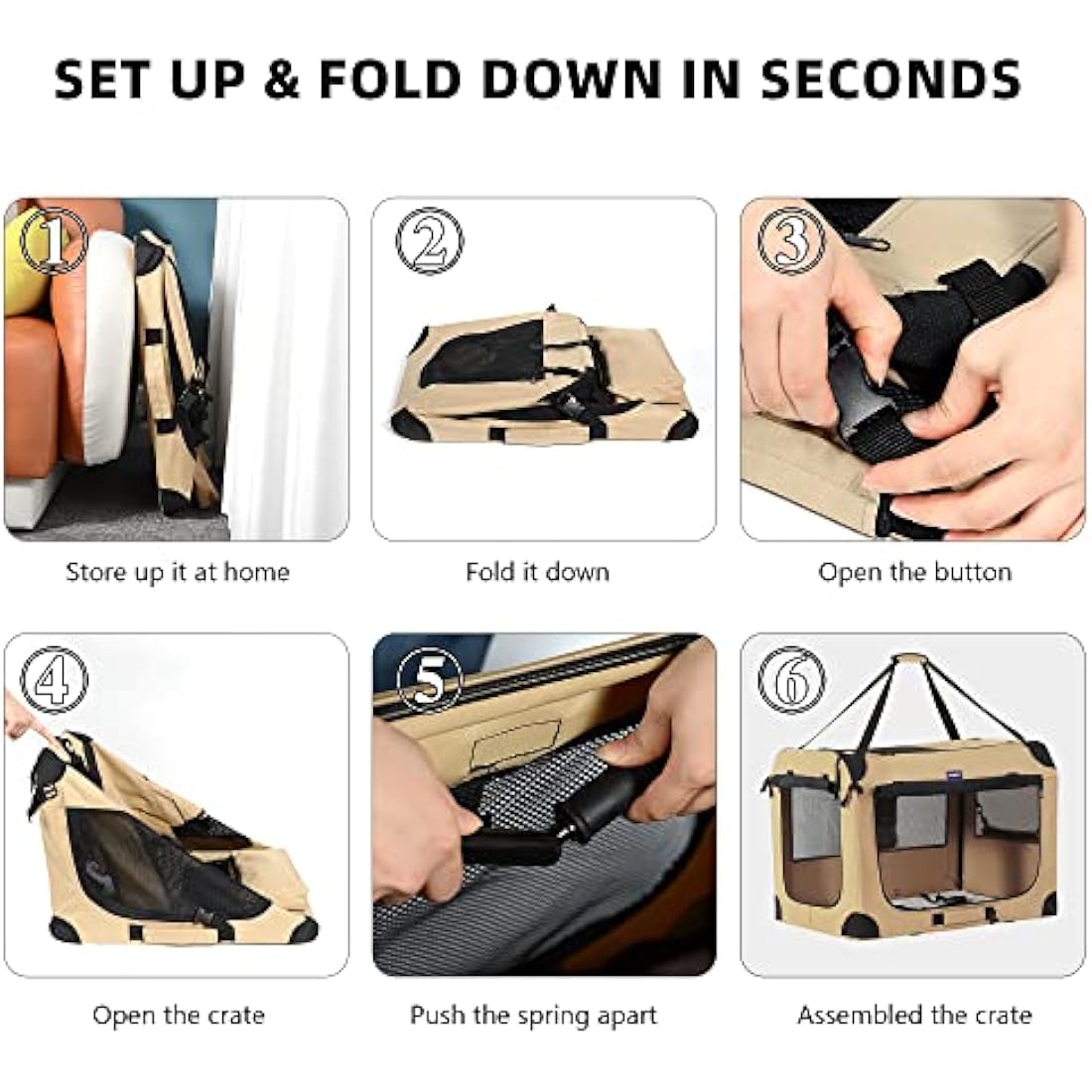 SET UP & FOLD DOWN IN SECONDS

①

Store up it at home

②

Fold it down

③

Open the button

④

Open the crate

⑤

Push the spring apart

⑥

Assembled the crate