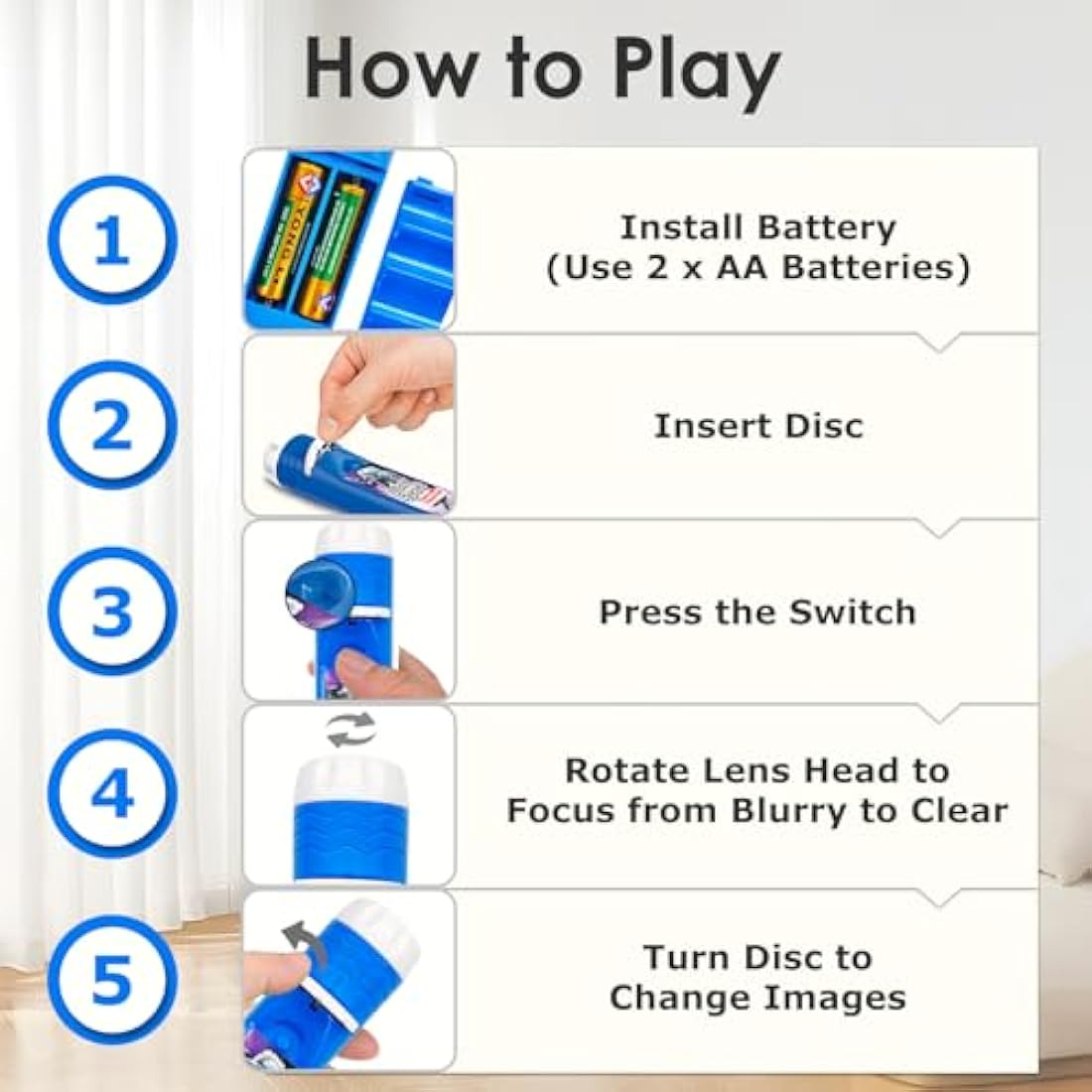 How to Play

1

Install Battery (Use 2 x AA Batteries)

2

Insert Disc

3

Press the Switch

4

Rotate Lens Head to Focus from Blurry to Clear

5

Turn Disc to Change Images