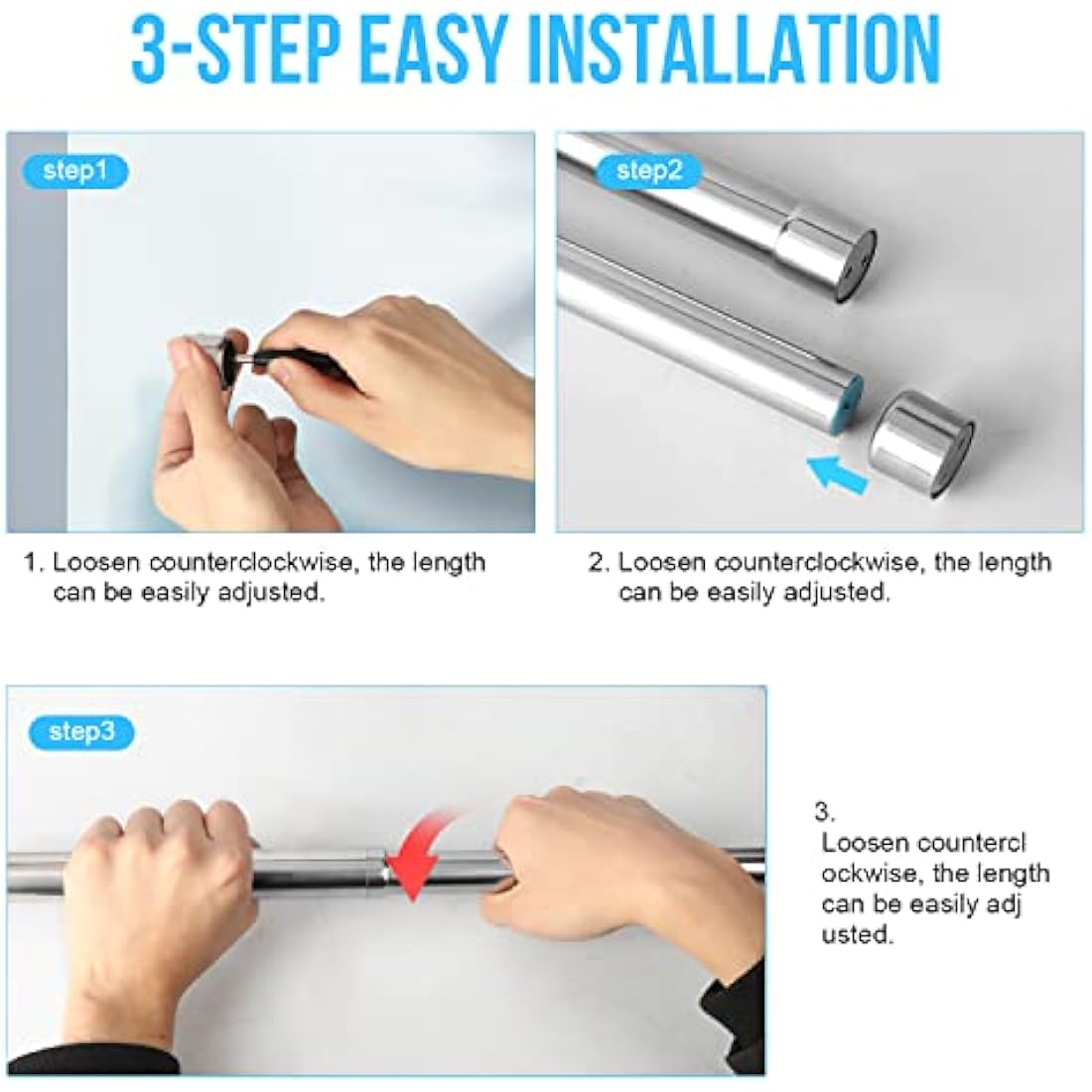 3-STEP EASY INSTALLATION

step1

1. Loosen counterclockwise, the length can be easily adjusted.

step2

2. Loosen counterclockwise, the length can be easily adjusted.

step3

3.
Loosen countercl ockwise, the length can be easily adj usted.