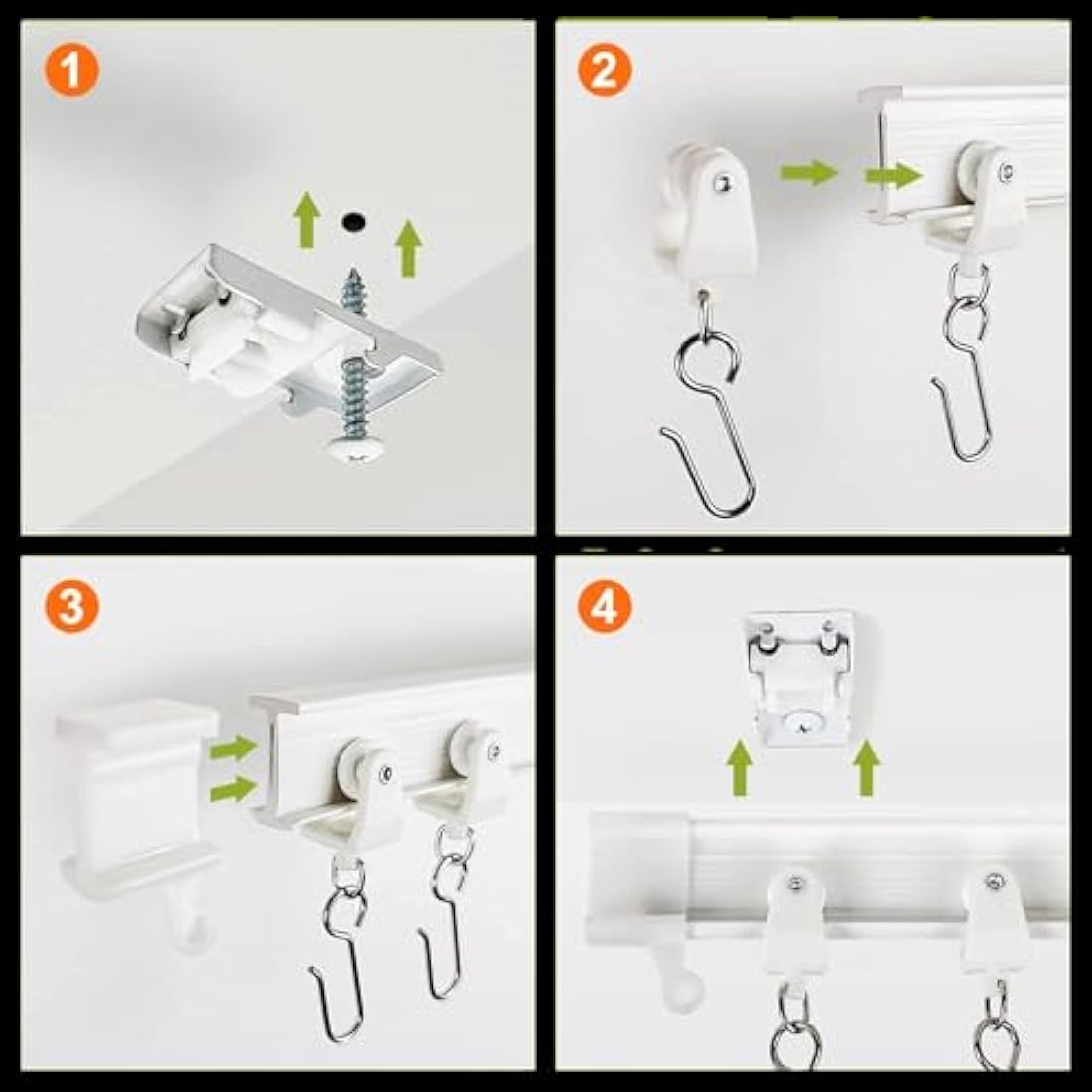 1

2

3

4