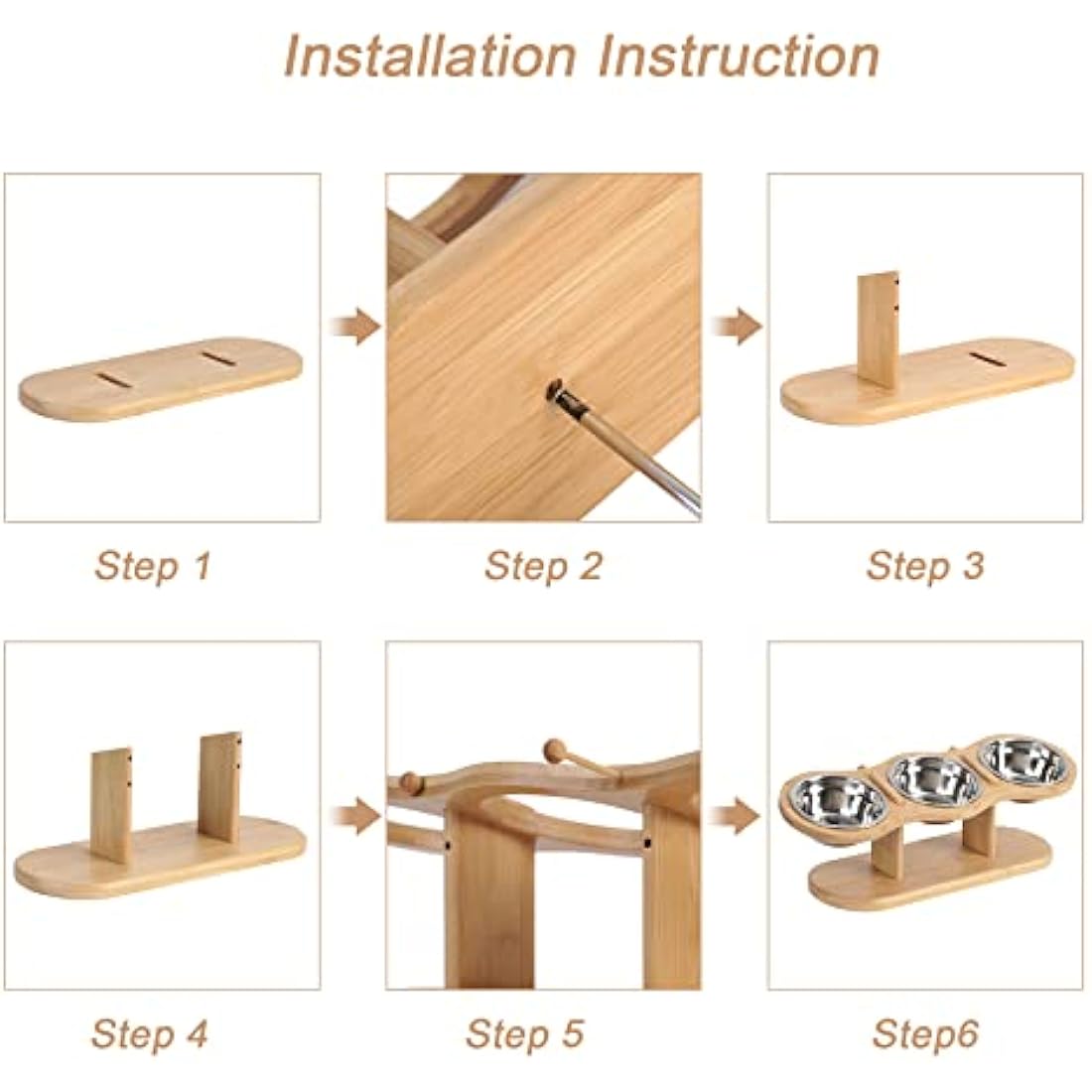 Installation Instruction

Step 1

Step 2

Step 3

Step 4

Step 5

Step6