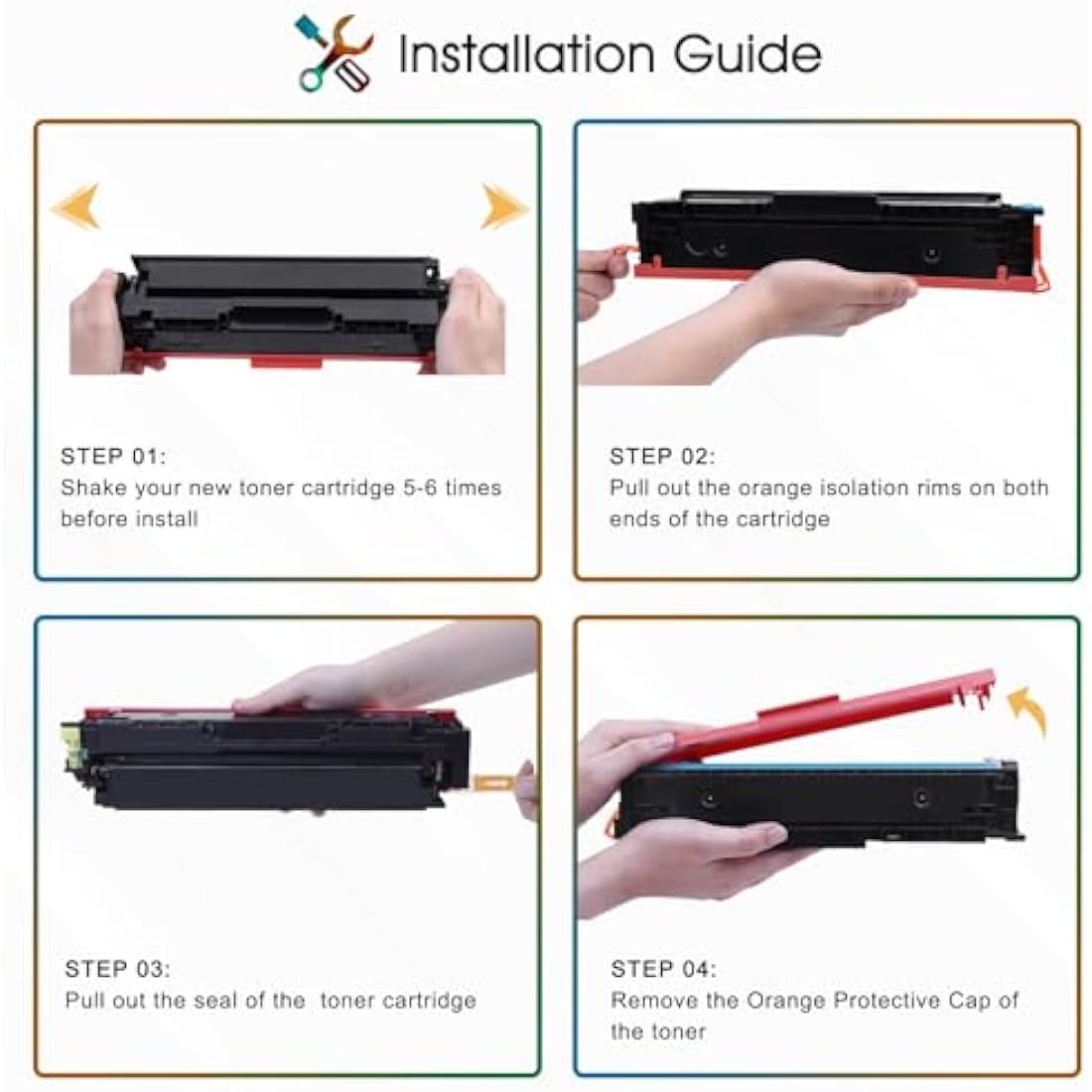 Installation Guide

STEP 01:
Shake your new toner cartridge 5-6 times before install

STEP 02:
Pull out the orange isolation rims on both ends of the cartridge

STEP 03:
Pull out the seal of the toner cartridge

STEP 04:
Remove the Orange Protective Cap of the toner