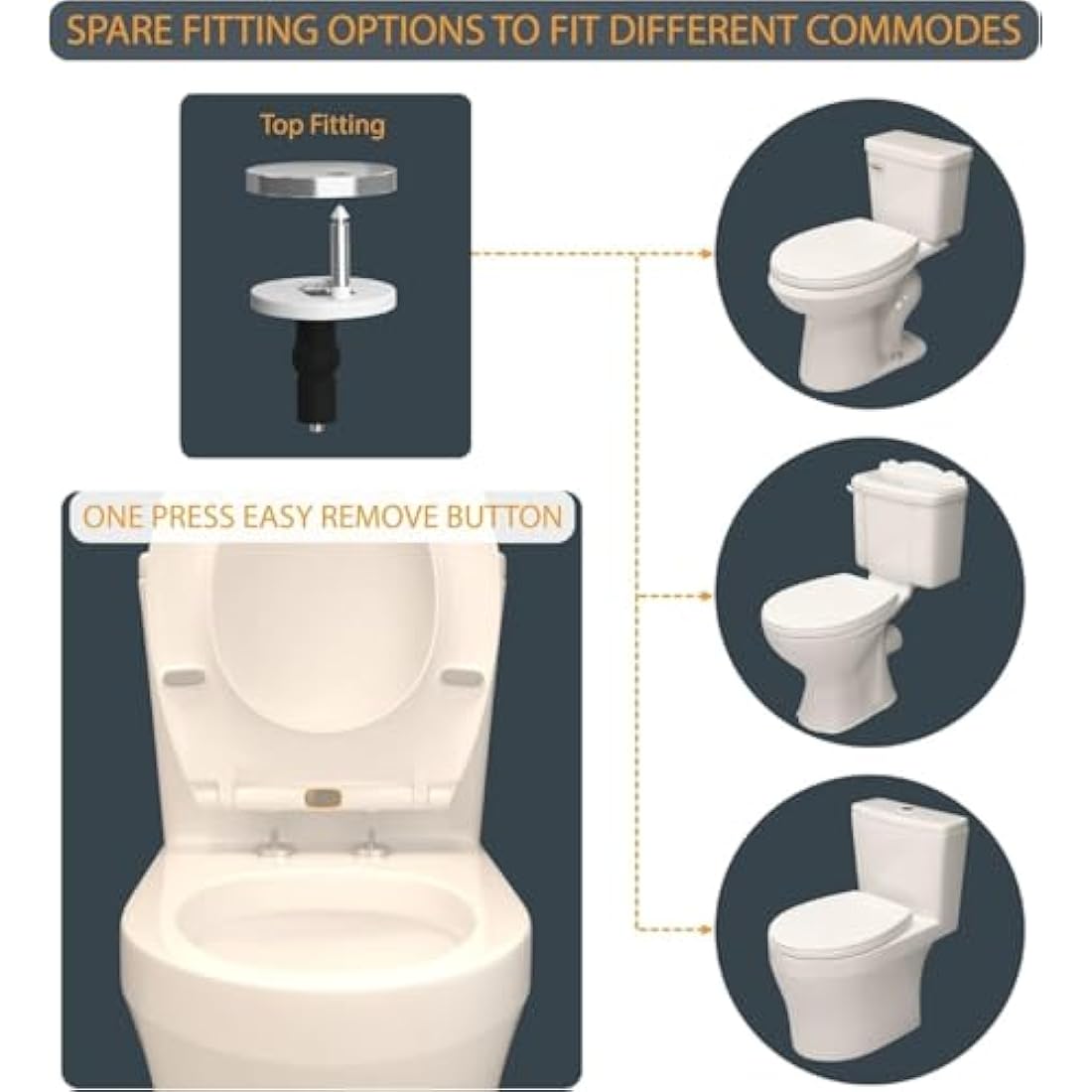 SPARE FITTING OPTIONS TO FIT DIFFERENT COMMODES

Top Fitting

ONE PRESS EASY REMOVE BUTTON