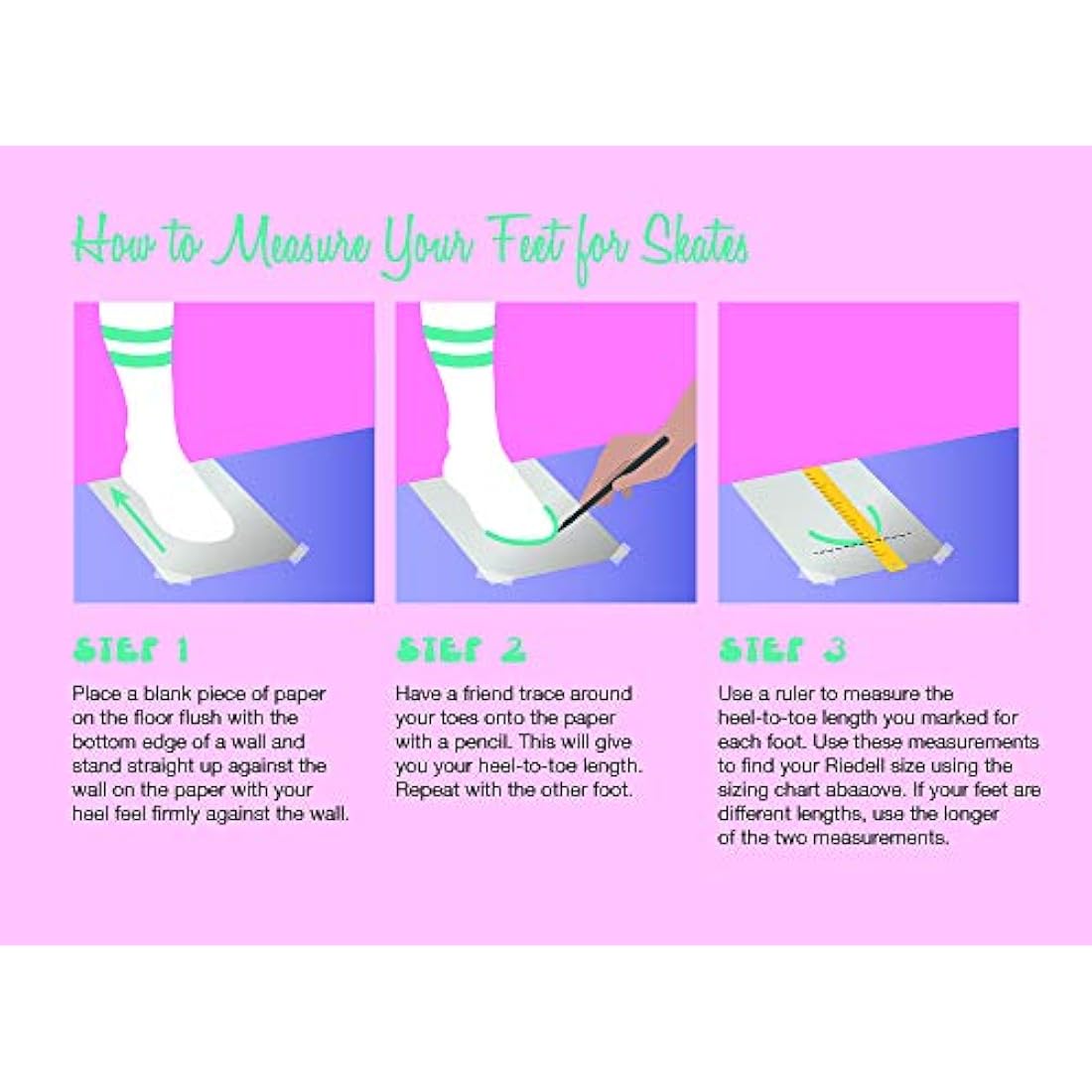 How to Measure Your Feet for Skates

STEP 1

Place a blank piece of paper on the floor flush with the bottom edge of a wall and stand straight up against the wall on the paper with your heel feel firmly against the wall.

STEP 2

Have a friend trace around your toes onto the paper with a pencil. This will give you your heel-to-toe length. Repeat with the other foot.

STEP 3

Use a ruler to measure the heel-to-toe length you marked for each foot. Use these measurements to find your Riedell size using the sizing chart abaaove. If your feet are different lengths, use the longer of the two measurements.