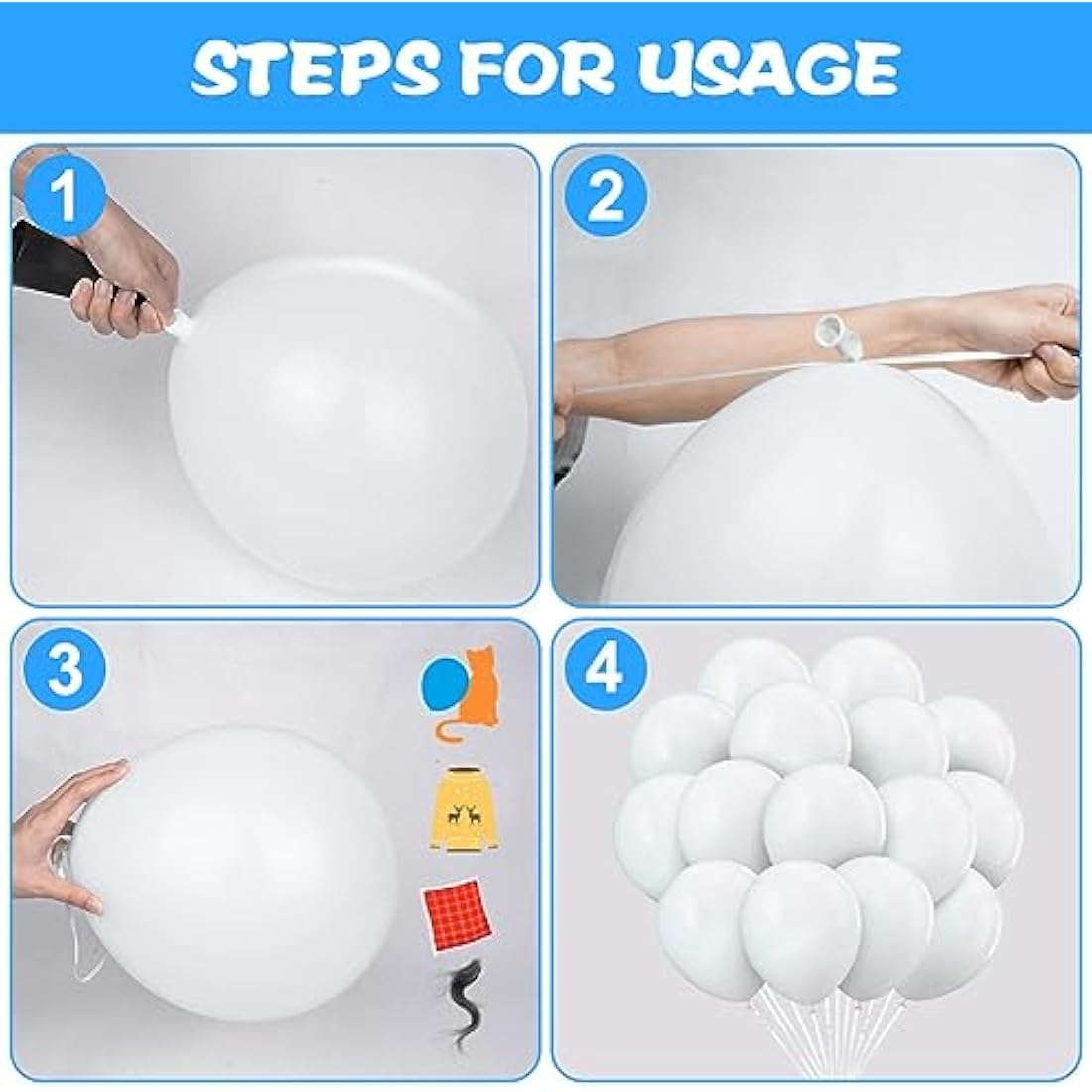 STEPS FOR USAGE

1

2

3

4