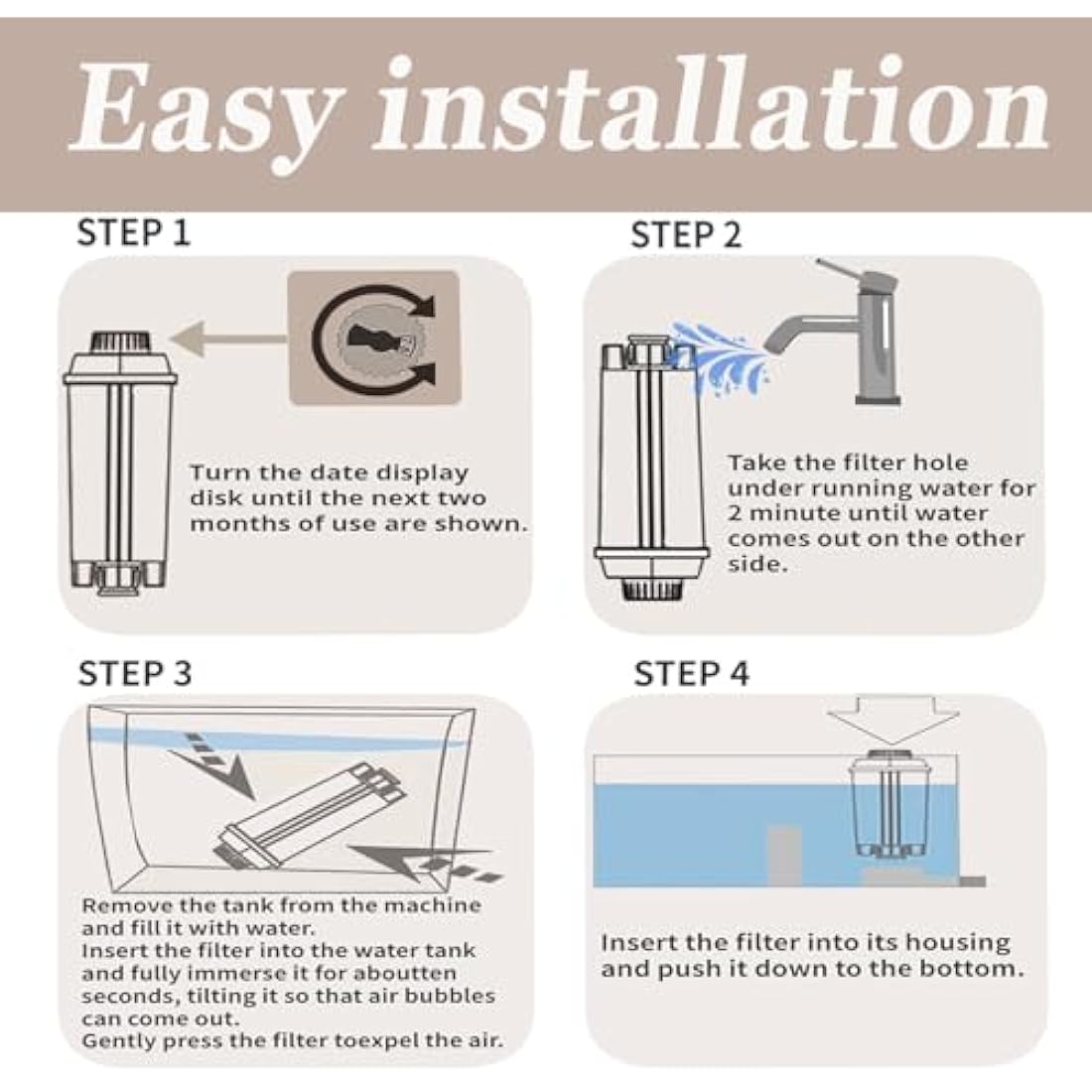 Easy installation

STEP 1

Turn the date display disk until the next two months of use are shown.

STEP 2

Take the filter hole under running water for 2 minute until water comes out on the other side.

STEP 3

Remove the tank from the machine and fill it with water.
Insert the filter into the water tank and fully immerse it for aboutten seconds, tilting it so that air bubbles can come out.
Gently press the filter toexpel the air.

STEP 4

Insert the filter into its housing and push it down to the bottom.