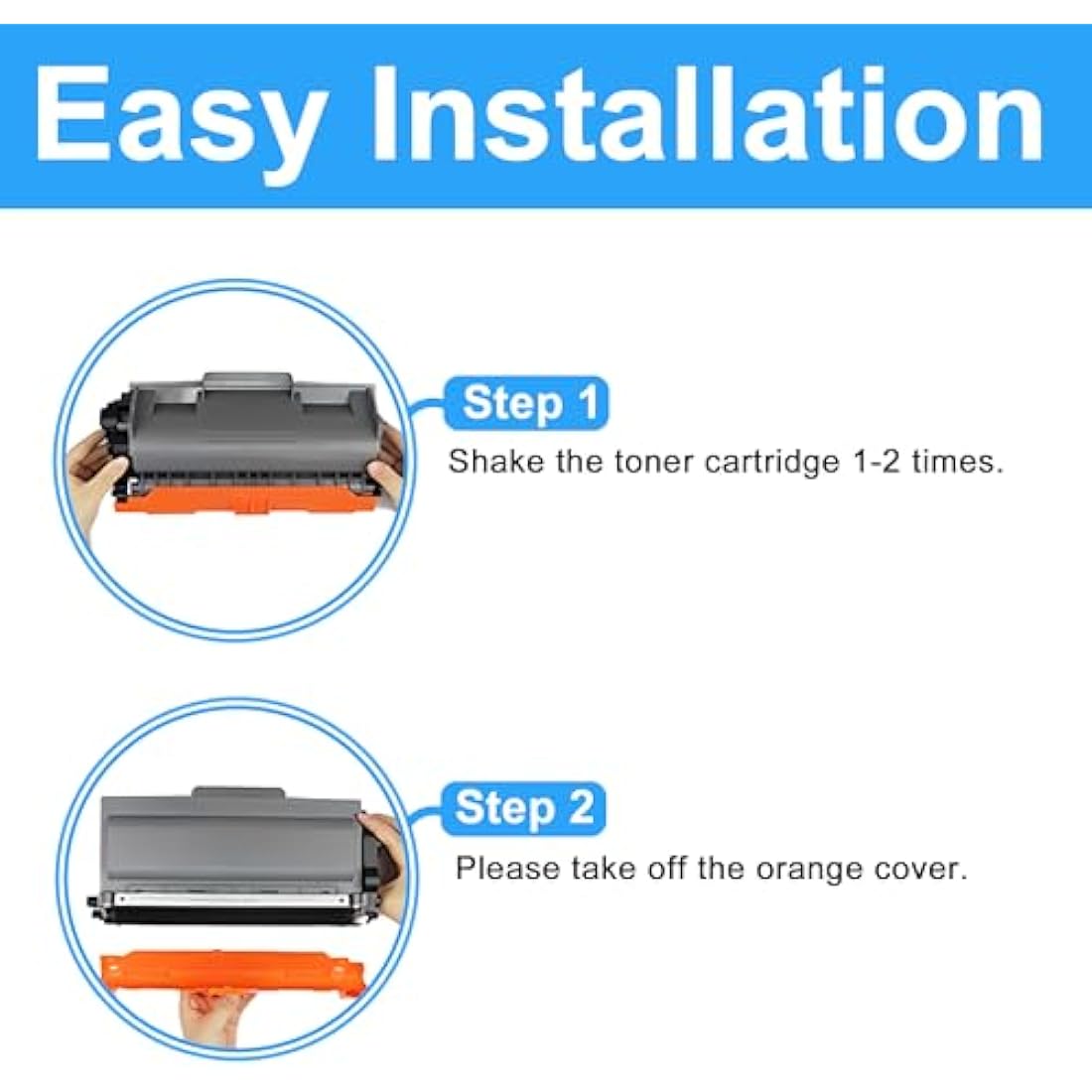 Easy Installation

Step 1

Shake the toner cartridge 1-2 times.

Step 2

Please take off the orange cover.