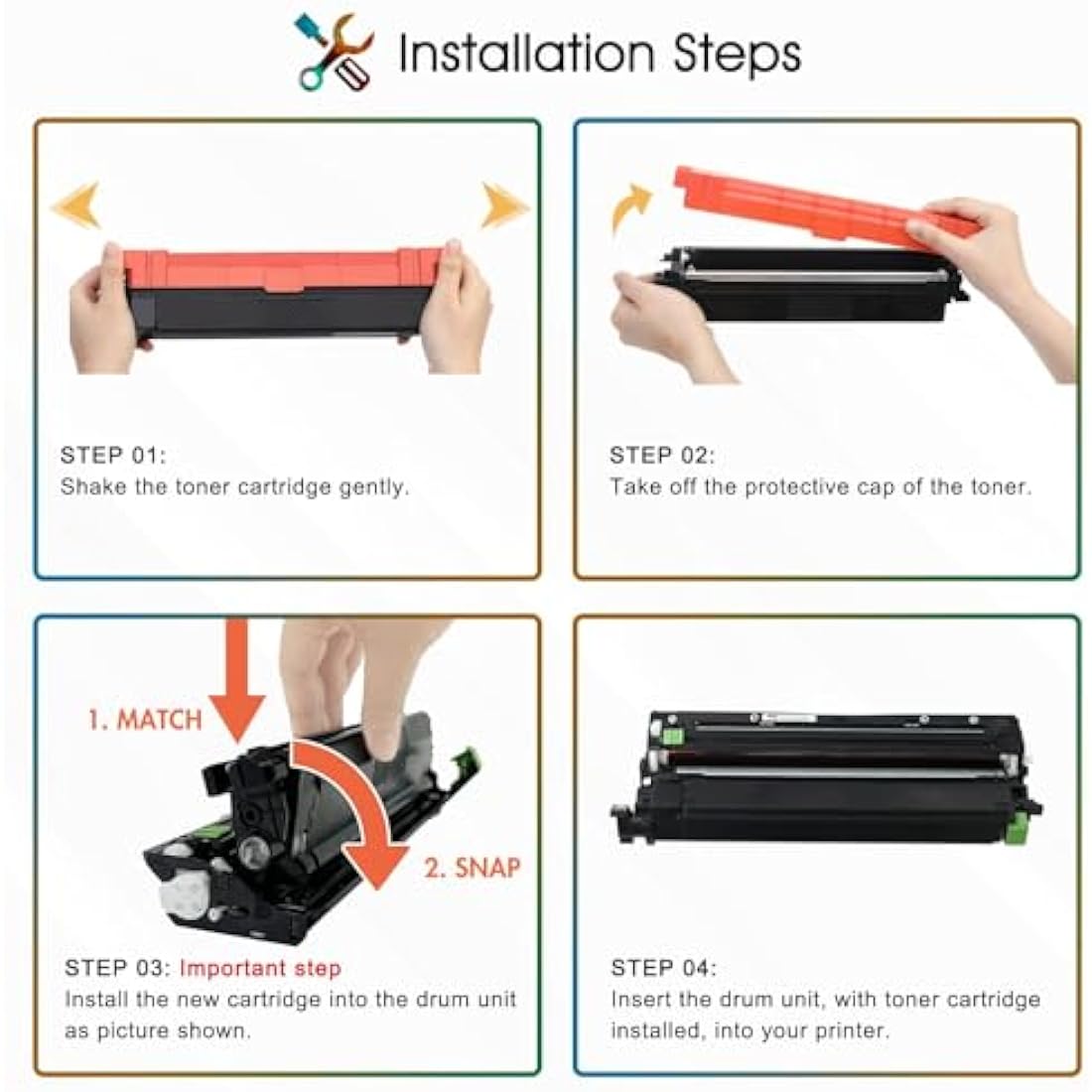 Installation Steps

STEP 01:
Shake the toner cartridge gently.

STEP 02:
Take off the protective cap of the toner.

1. MATCH

2. SNAP

STEP 03: Important step
Install the new cartridge into the drum unit as picture shown.

STEP 04:
Insert the drum unit, with toner cartridge installed, into your printer.