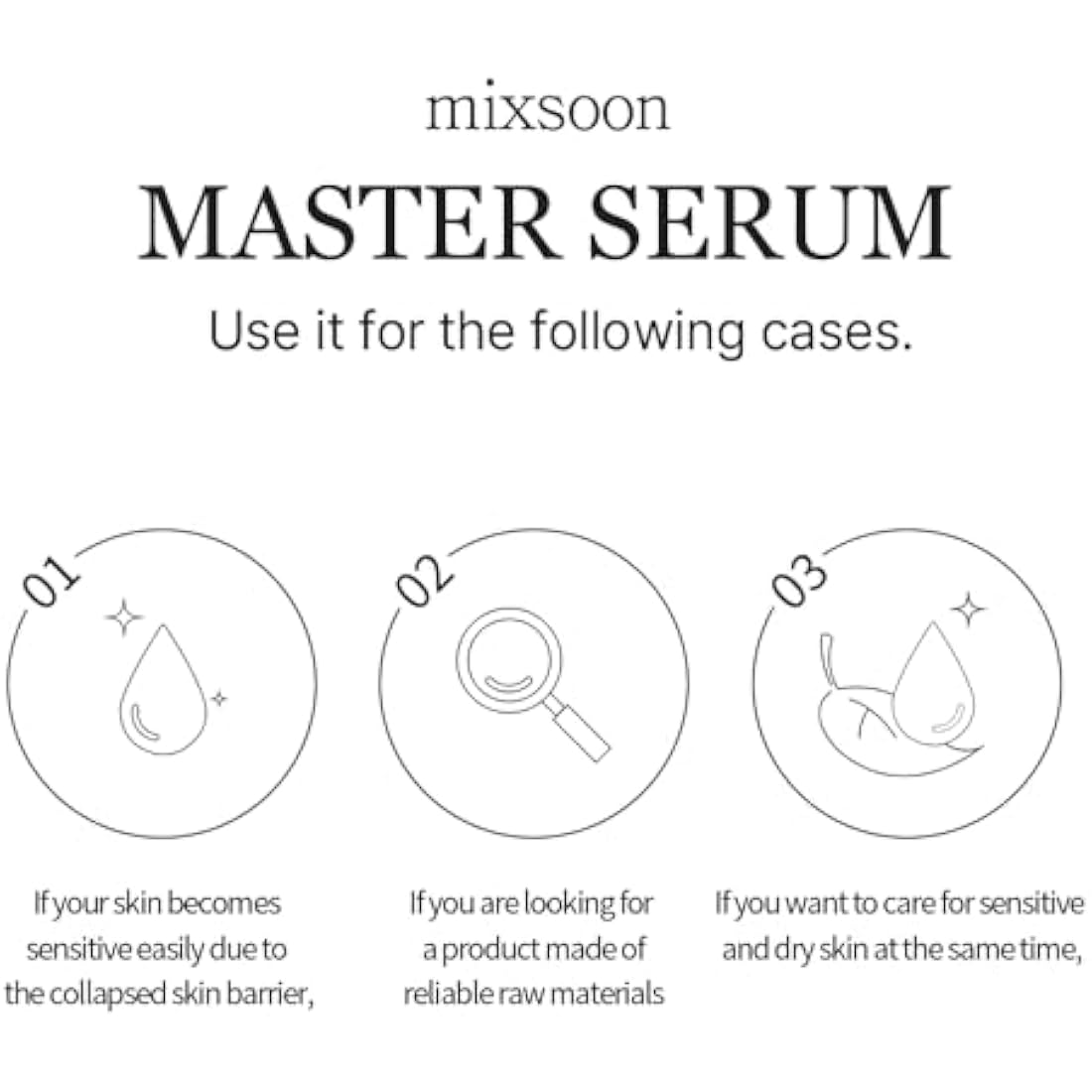 mixsoon

MASTER SERUM

Use it for the following cases.

01

If your skin becomes sensitive easily due to the collapsed skin barrier,

02

If you are looking for a product made of reliable raw materials

03

If you want to care for sensitive and dry skin at the same time,