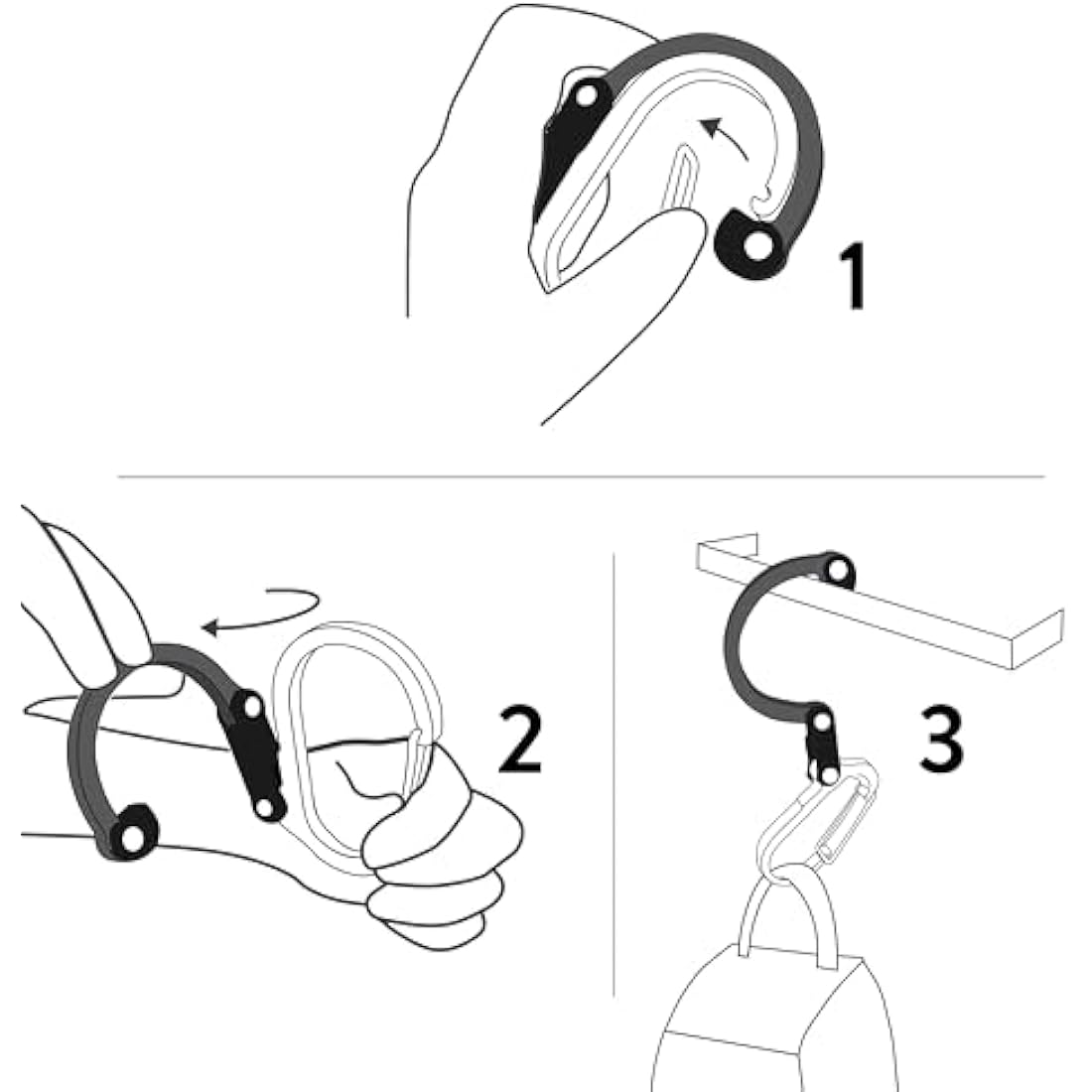 1

2

3