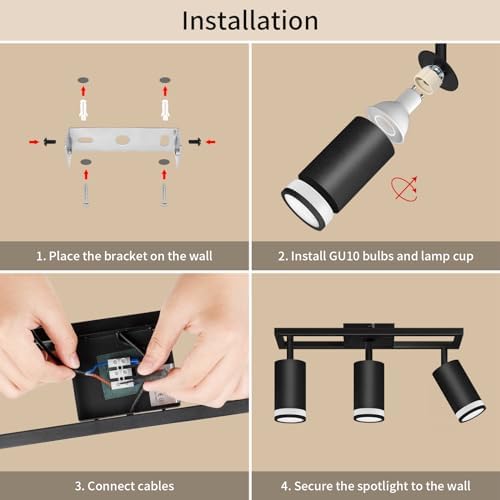 Installation

1. Place the bracket on the wall

2. Install GU10 bulbs and lamp cup

3. Connect cables

4. Secure the spotlight to the wall