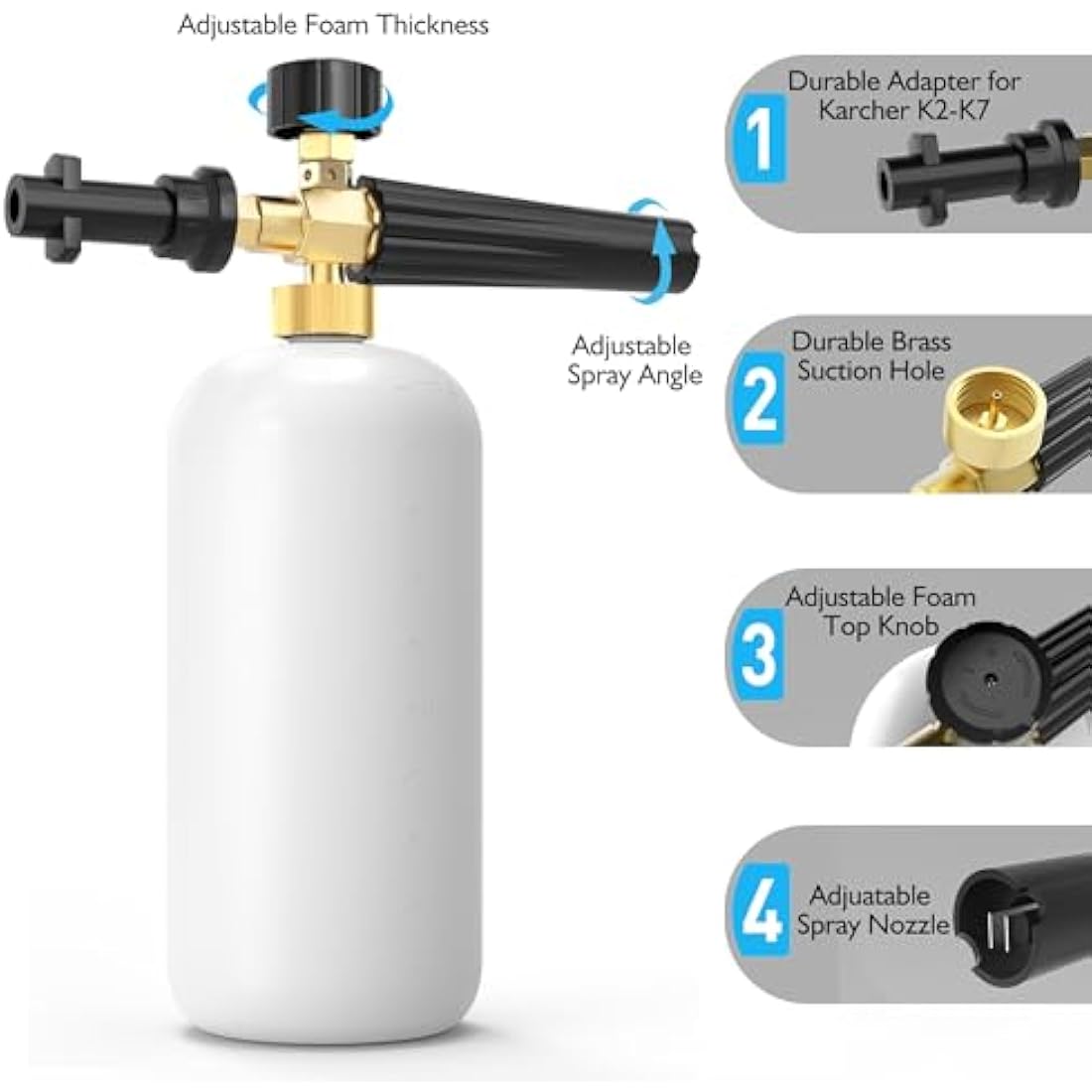 Adjustable Foam Thickness

Adjustable Spray Angle

1 Durable Adapter for Karcher K2-K7

2 Durable Brass Suction Hole

3 Adjustable Foam Top Knob

4 Adjuatable Spray Nozzle