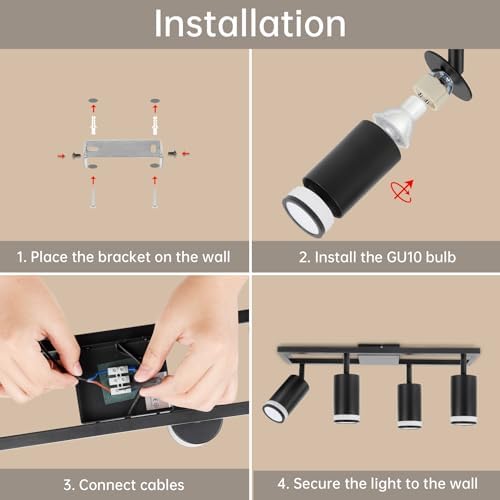 Installation

1. Place the bracket on the wall

2. Install the GU10 bulb

3. Connect cables

4. Secure the light to the wall