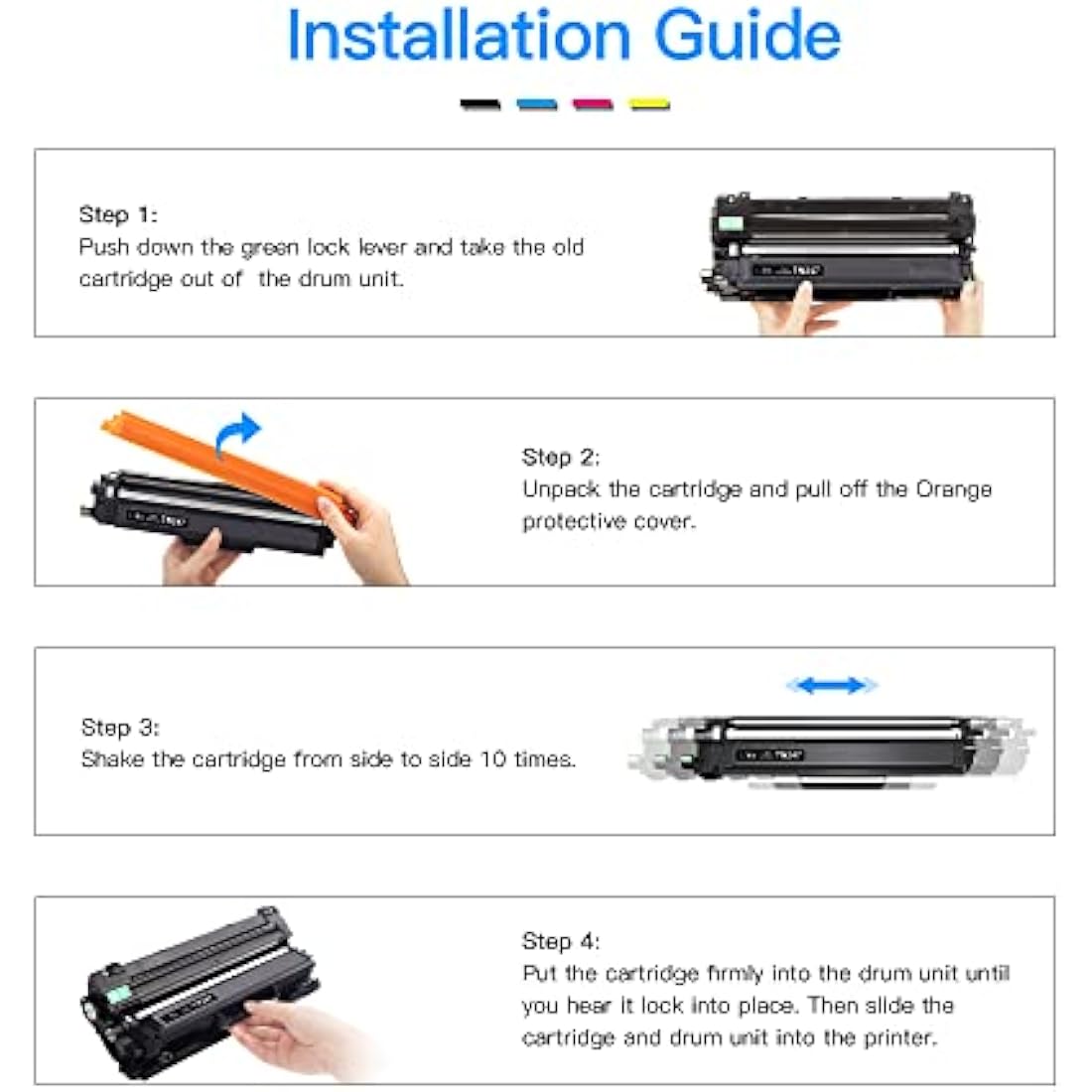 Installation Guide

Step 1:
Push down the green lock lever and take the old cartridge out of  the drum unit.

Step 2:
Unpack the cartridge and pull off the Orange protective cover.

Step 3:
Shake the cartridge from side to side 10 times.

Step 4:
Put the cartridge firmly into the drum unit until you hear it lock into place. Then slide the cartridge and drum unit into the printer.