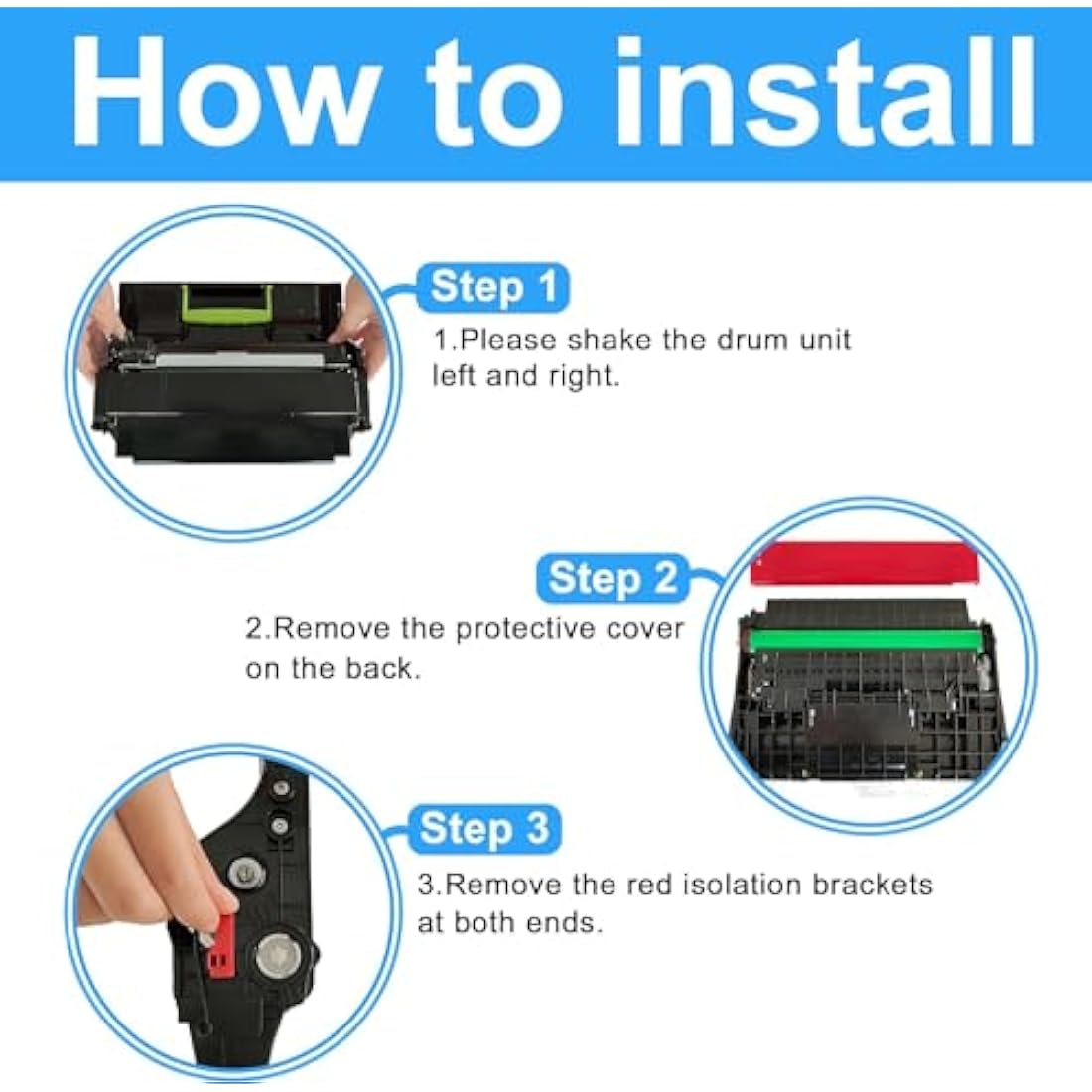 How to install

Step 1

1.Please shake the drum unit left and right.

Step 2

2.Remove the protective cover on the back.

Step 3

3.Remove the red isolation brackets at both ends.