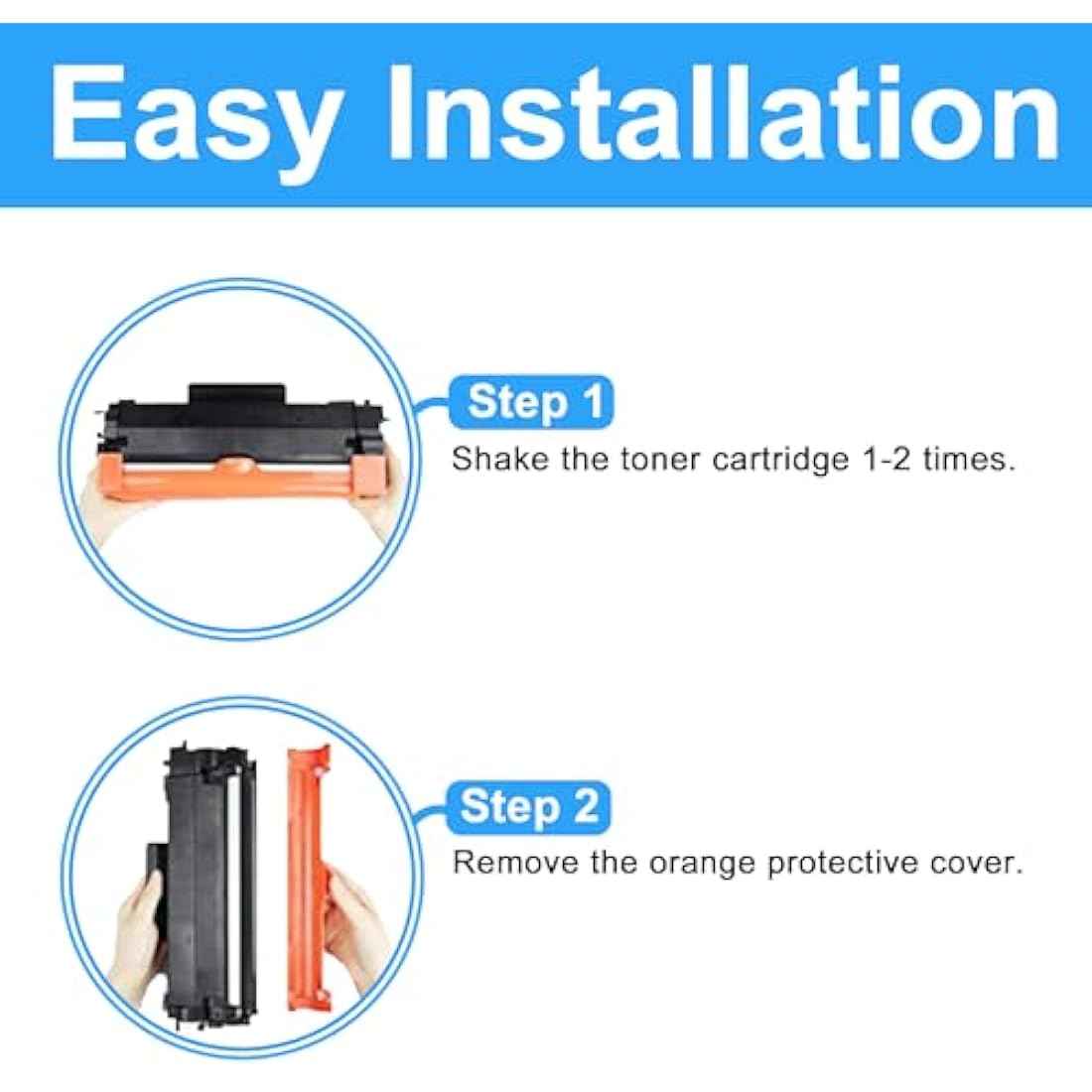 Easy Installation

Step 1
Shake the toner cartridge 1-2 times.

Step 2
Remove the orange protective cover.