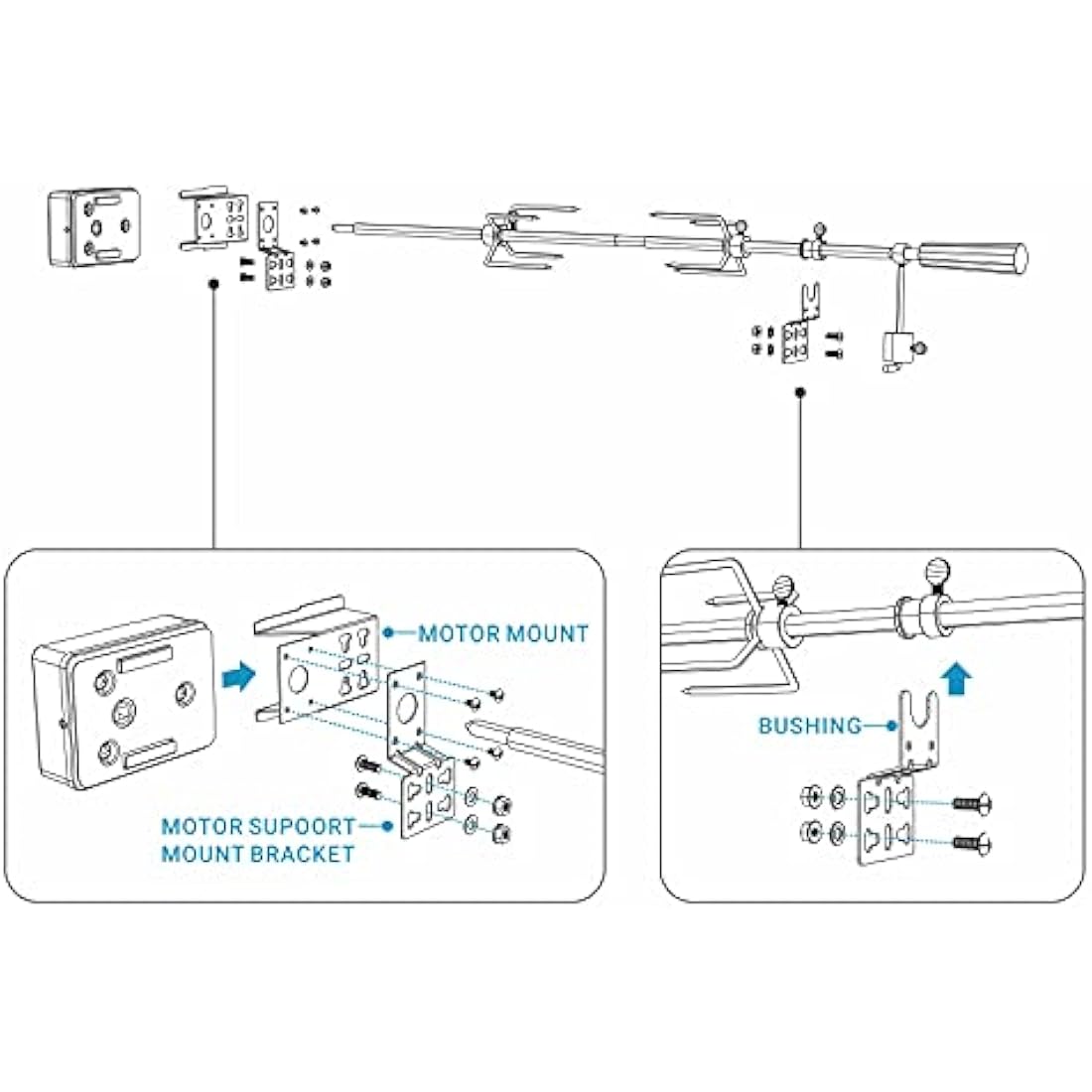 MOTOR MOUNT

MOTOR SUPOORT MOUNT BRACKET

BUSHING