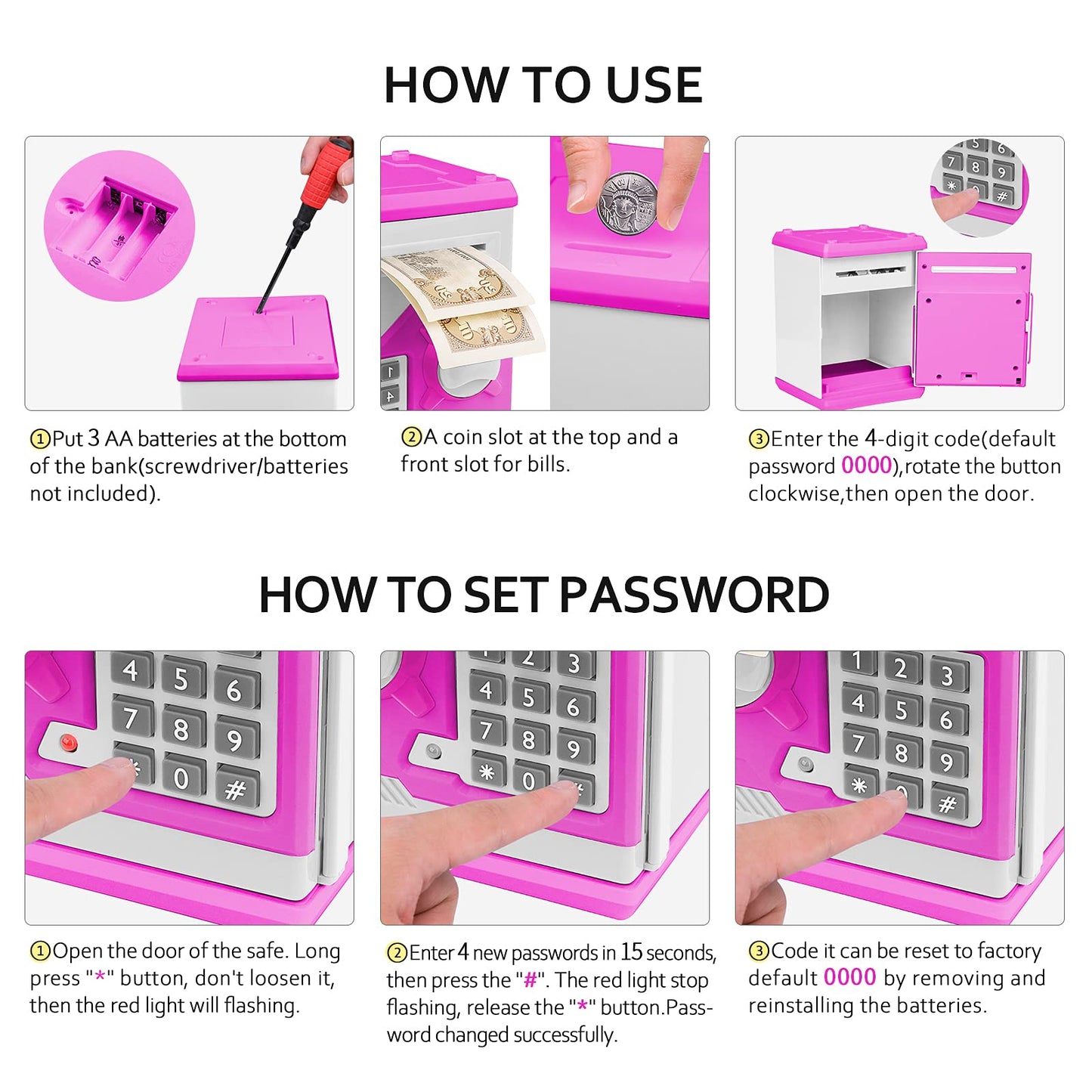 HOW TO USE

①Put 3 AA batteries at the bottom of the bank(screwdriver/batteries not included).

②A coin slot at the top and a front slot for bills.

③Enter the 4-digit code(default password 0000),rotate the button clockwise,then open the door.

HOW TO SET PASSWORD

①Open the door of the safe. Long press "*" button, don't loosen it, then the red light will flashing.

②Enter 4 new passwords in 15 seconds, then press the "#". The red light stop flashing, release the "*" button.Password changed successfully.

③Code it can be reset to factory default 0000 by removing and reinstalling the batteries.