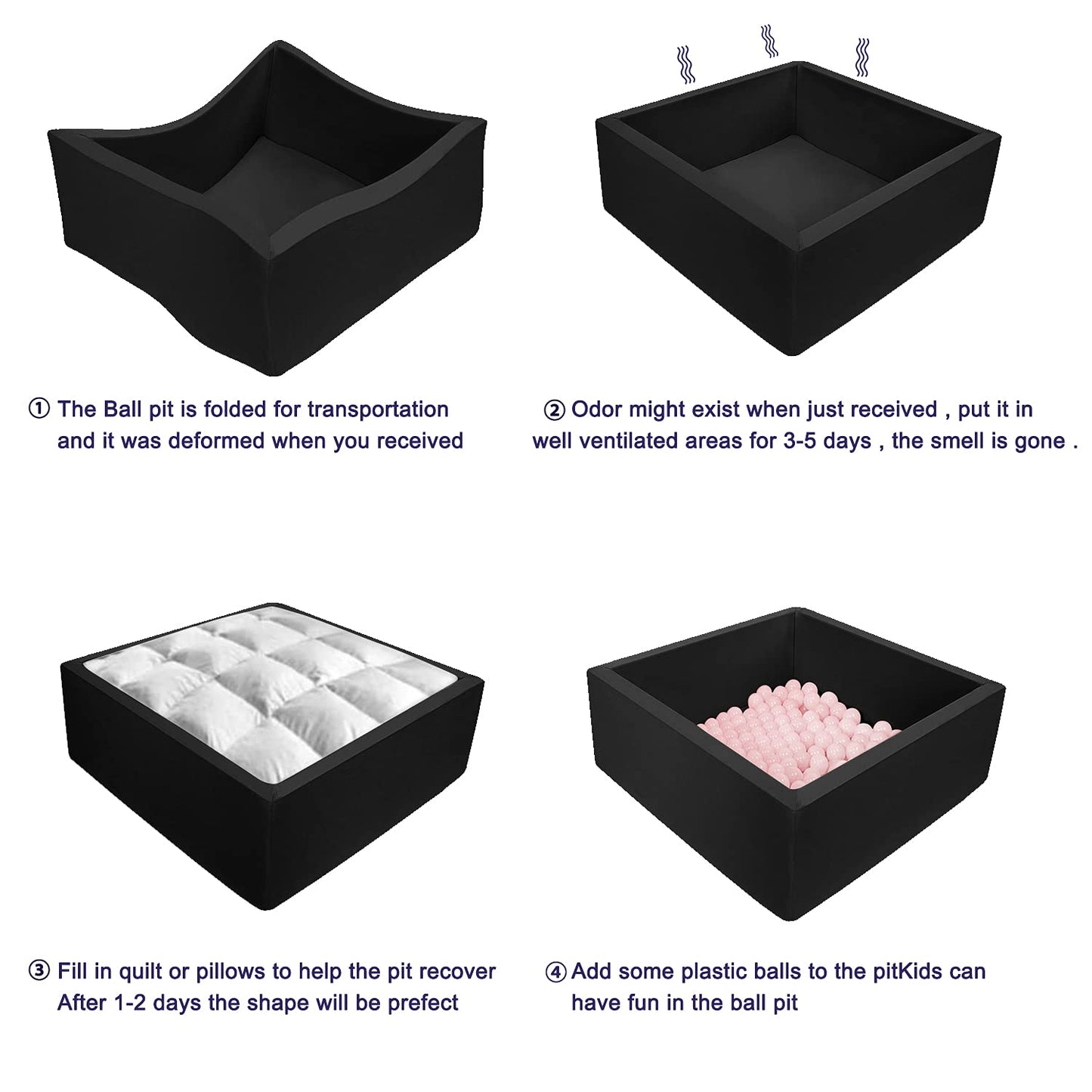 ① The Ball pit is folded for transportation and it was deformed when you received

② Odor might exist when just received , put it in well ventilated areas for 3-5 days , the smell is gone .

③ Fill in quilt or pillows to help the pit recover After 1-2 days the shape will be prefect

④ Add some plastic balls to the pitKids can have fun in the ball pit