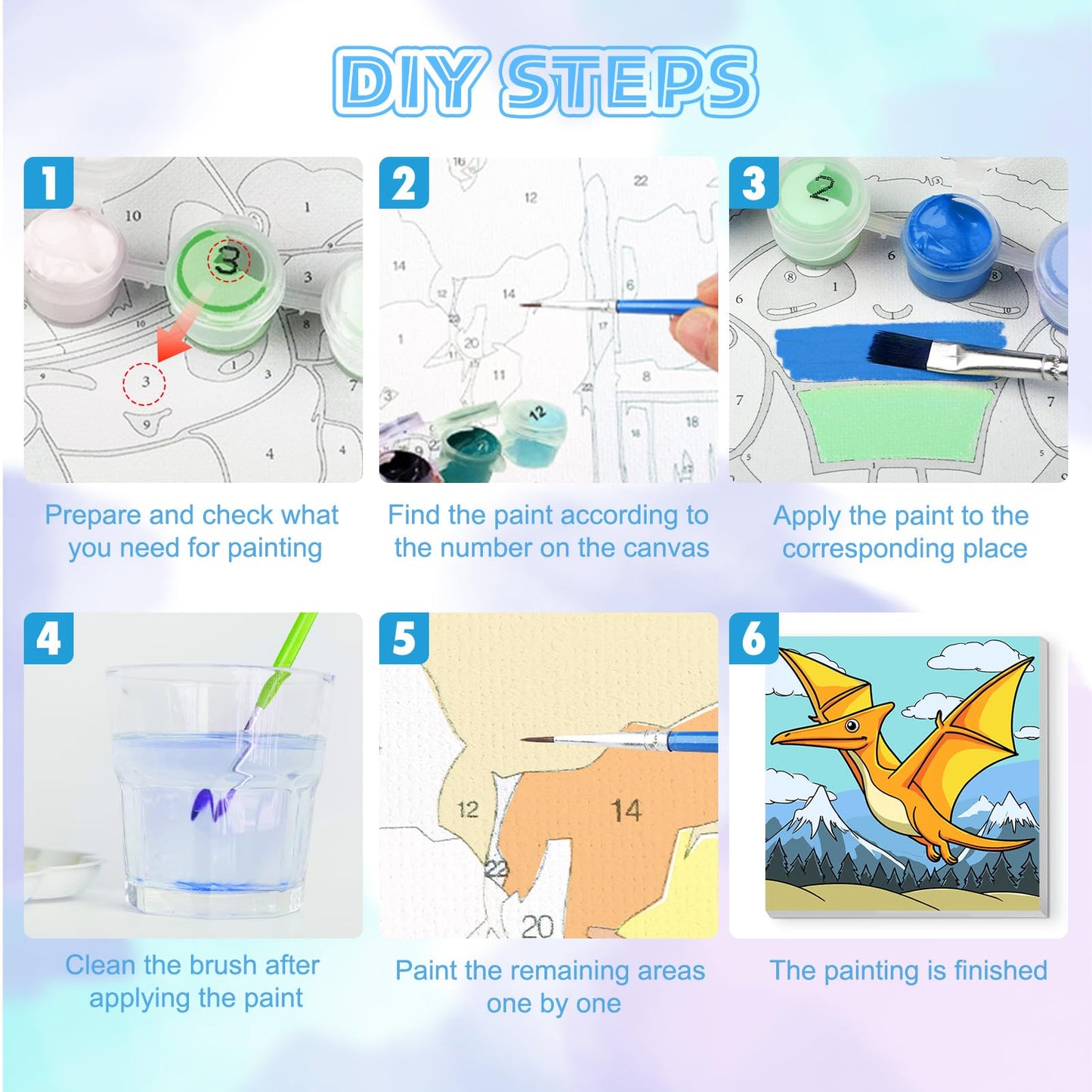 DIY STEPS

1

Prepare and check what you need for painting

2

Find the paint according to the number on the canvas

3

Apply the paint to the corresponding place

4

Clean the brush after applying the paint

5

Paint the remaining areas one by one

6

The painting is finished