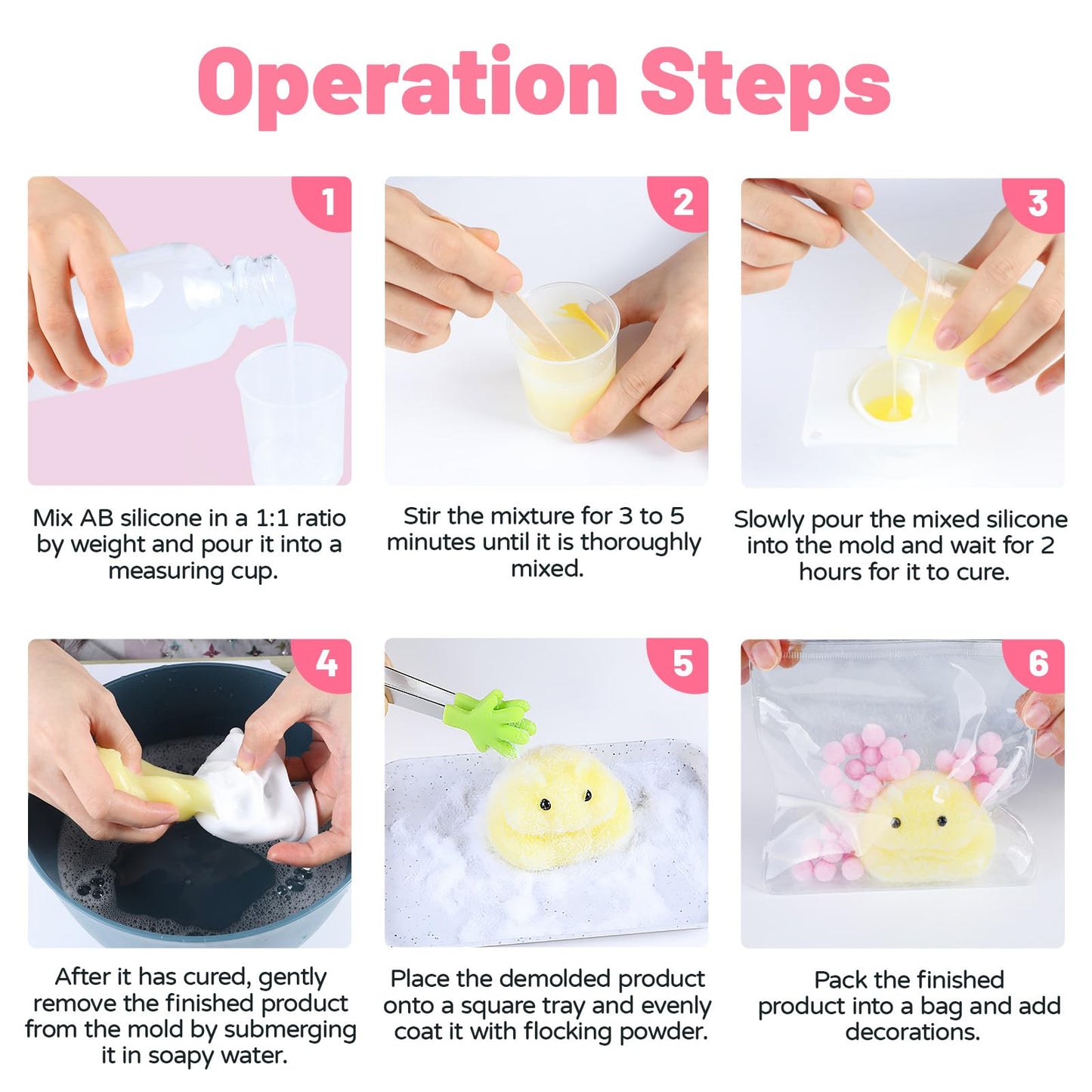 Operation Steps

1

Mix AB silicone in a 1:1 ratio by weight and pour it into a measuring cup.

2

Stir the mixture for 3 to 5 minutes until it is thoroughly mixed.

3

Slowly pour the mixed silicone into the mold and wait for 2 hours for it to cure.

4

After it has cured, gently remove the finished product from the mold by submerging it in soapy water.

5

Place the demolded product onto a square tray and evenly coat it with flocking powder.

6

Pack the finished product into a bag and add decorations.