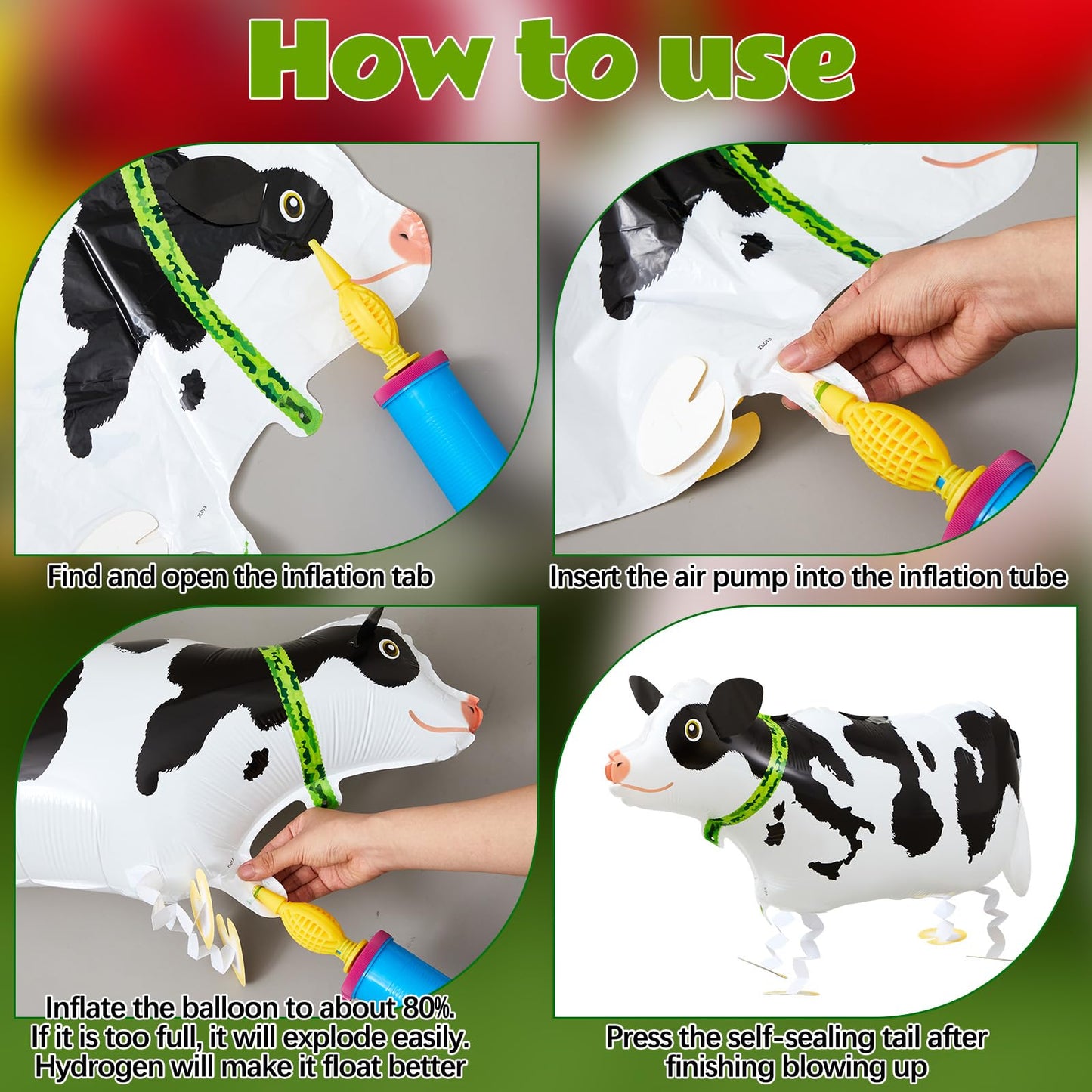 How to use

Find and open the inflation tab

Insert the air pump into the inflation tube

Inflate the balloon to about 80%. If it is too full, it will explode easily. Hydrogen will make it float better

Press the self-sealing tail after finishing blowing up