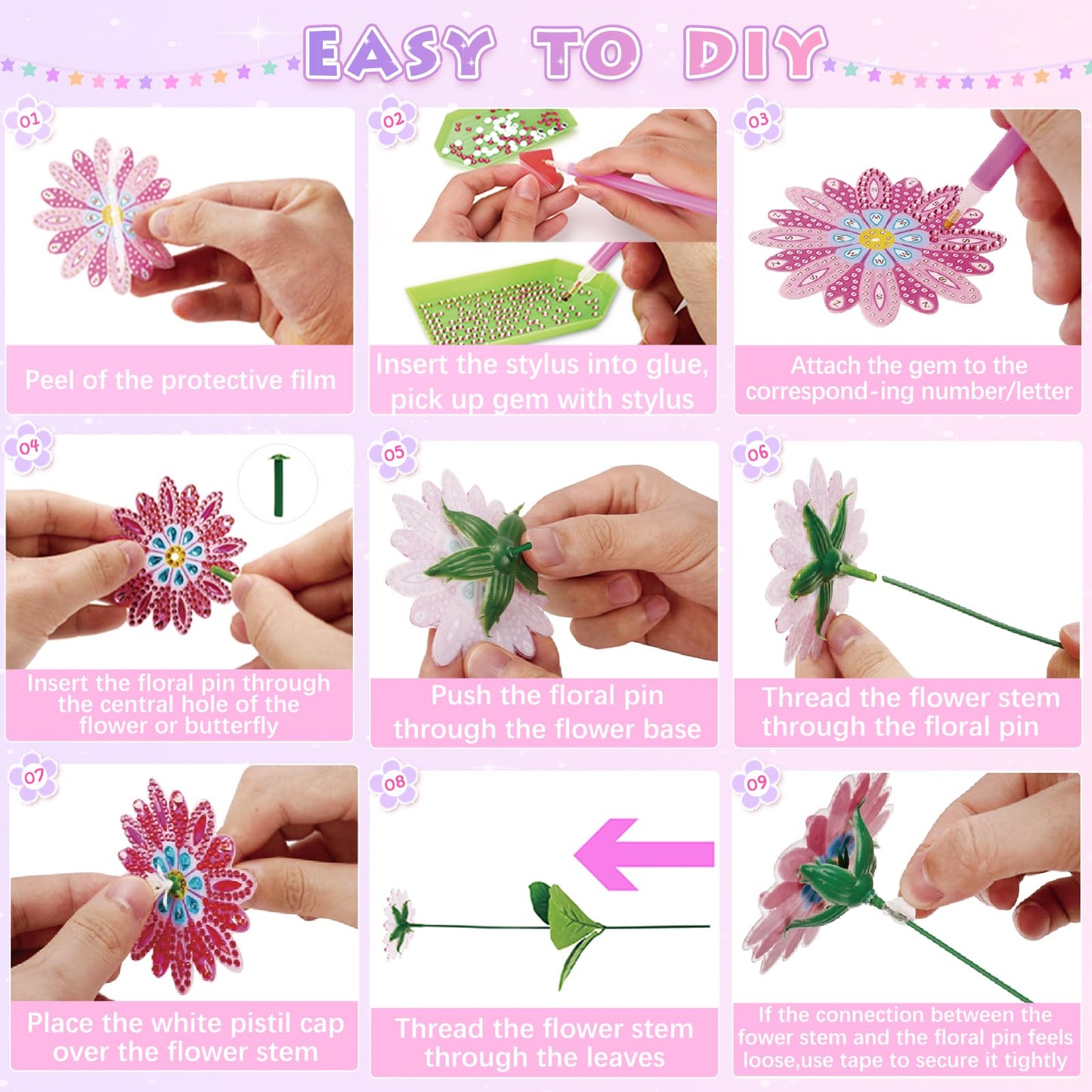 EASY TO DIY

01
Peel of the protective film

02
Insert the stylus into glue, pick up gem with stylus

03
Attach the gem to the correspond-ing number/letter

04
Insert the floral pin through the central hole of the flower or butterfly

05
Push the floral pin through the flower base

06
Thread the flower stem through the floral pin

07
Place the white pistil cap over the flower stem

08
Thread the flower stem through the leaves

09
If the connection between the fower stem and the floral pin feels loose,use tape to secure it tightly