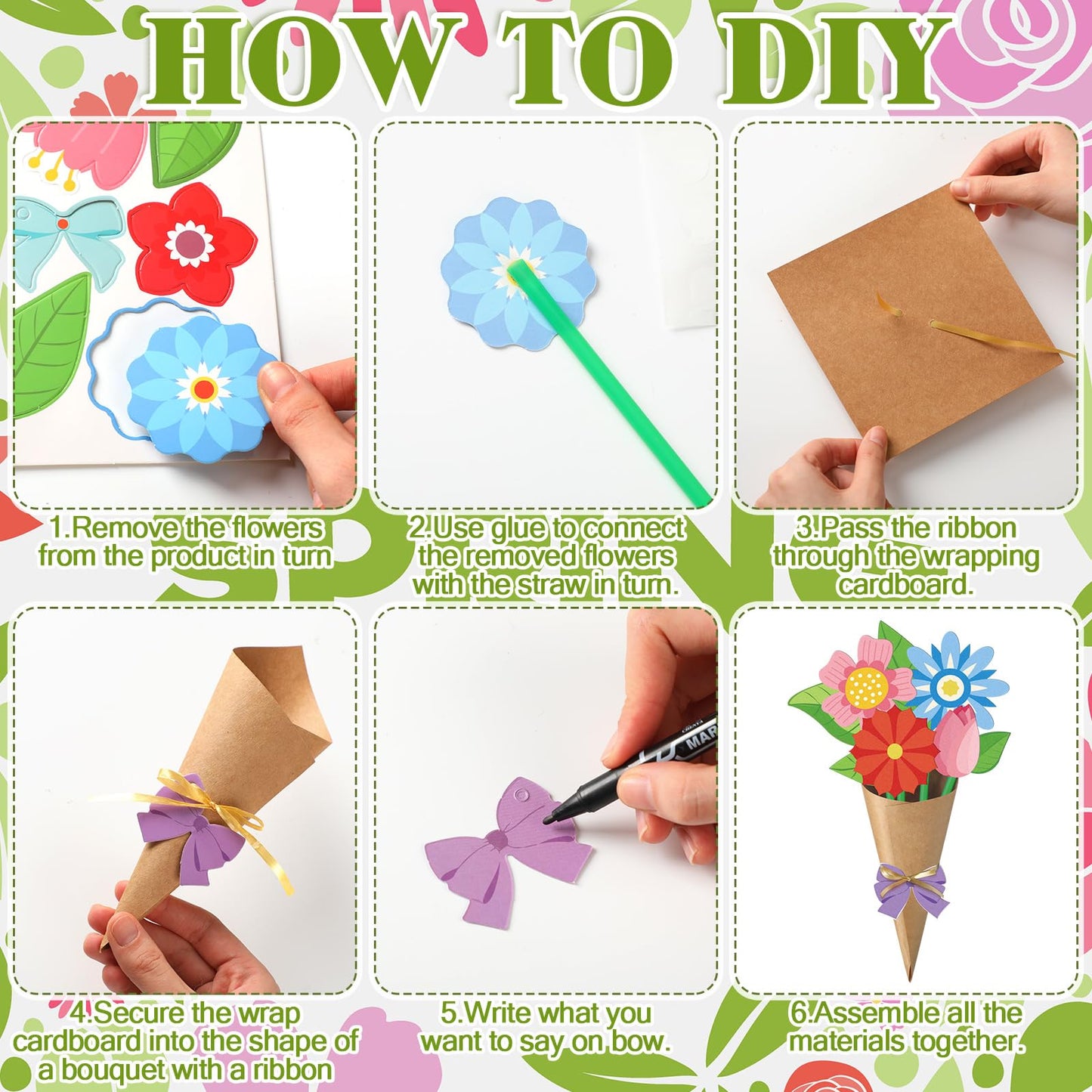 HOW TO DIY

1.Remove the flowers from the product in turn

2.Use glue to connect the removed flowers with the straw in turn.

3.Pass the ribbon through the wrapping cardboard.

4.Secure the wrap cardboard into the shape of a bouquet with a ribbon

MAR

5.Write what you want to say on bow.

6.Assemble all the materials together.