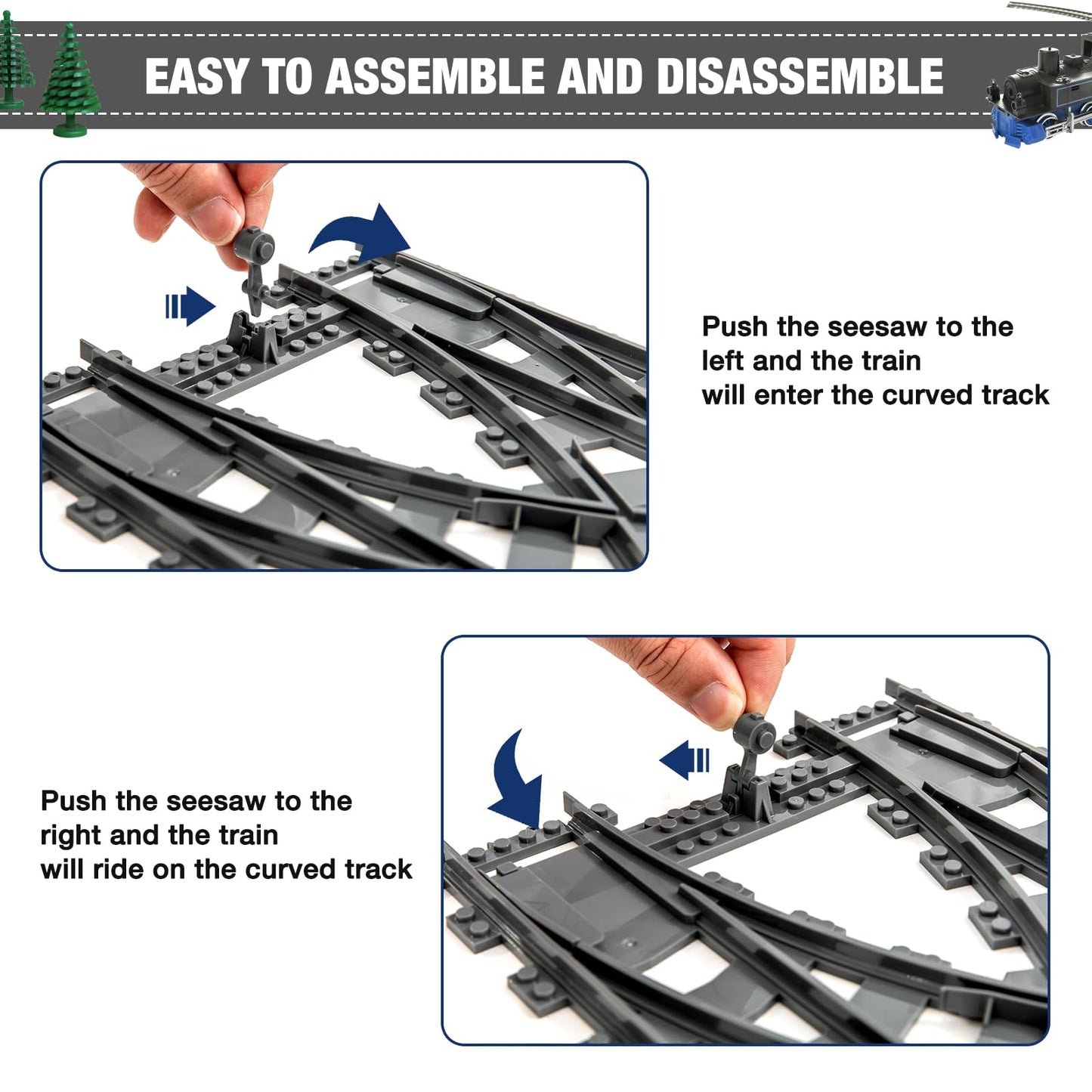 EASY TO ASSEMBLE AND DISASSEMBLE

Push the seesaw to the left and the train will enter the curved track

Push the seesaw to the right and the train will ride on the curved track