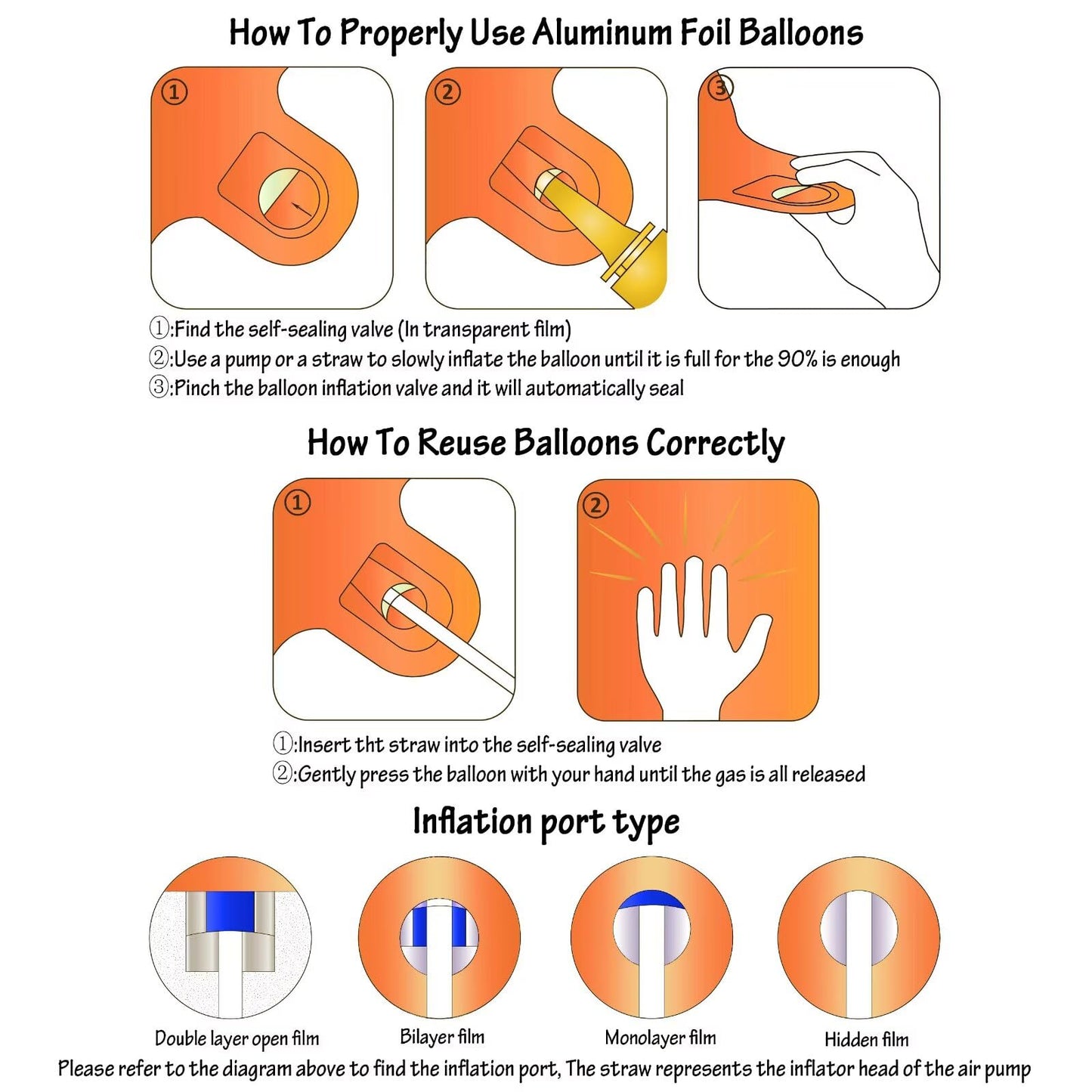 How To Properly Use Aluminum Foil Balloons

①

②

③

①:Find the self-sealing valve (In transparent film)
②:Use a pump or a straw to slowly inflate the balloon until it is full for the 90% is enough
③:Pinch the balloon inflation valve and it will automatically seal

How To Reuse Balloons Correctly

①

②

①:Insert tht straw into the self-sealing valve
②:Gently press the balloon with your hand until the gas is all released

Inflation port type

Double layer open film

Bilayer film

Monolayer film

Hidden film

Please refer to the diagram above to find the inflation port, The straw represents the inflator head of the air pump