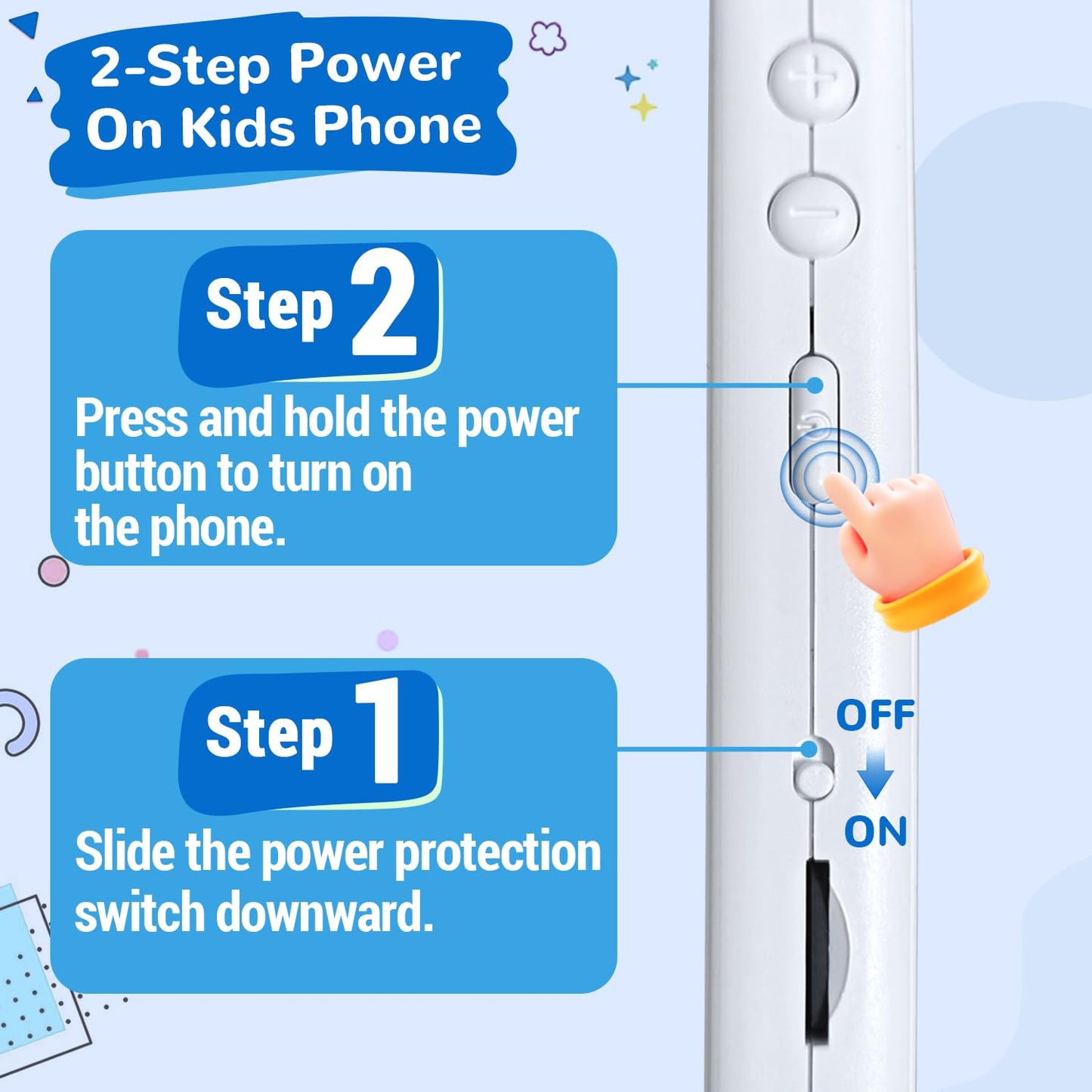 2-Step Power On Kids Phone

Step 2

Press and hold the power button to turn on the phone.

Step 1

Slide the power protection switch downward.

OFF

ON