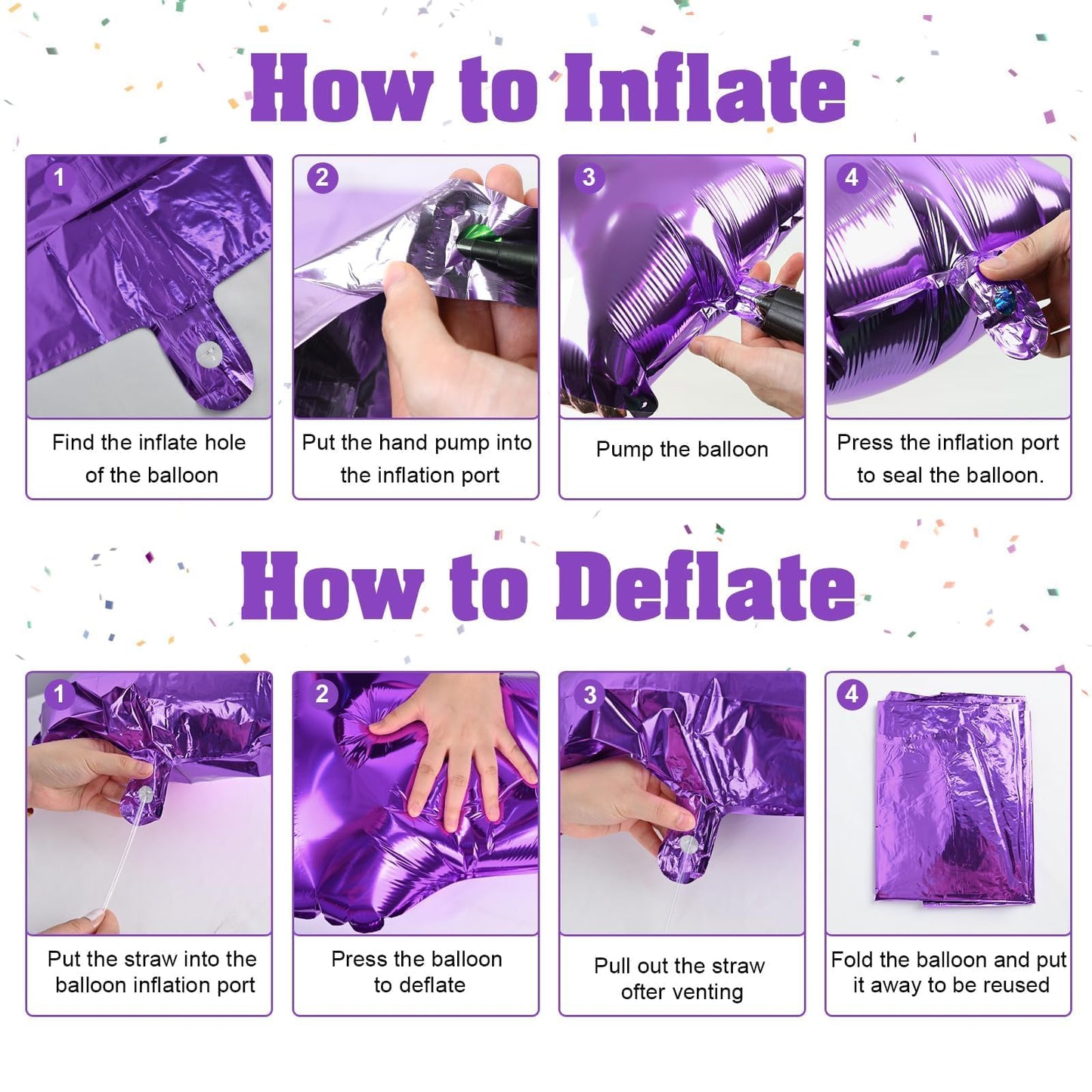 How to Inflate

1
Find the inflate hole of the balloon

2
Put the hand pump into the inflation port

3
Pump the balloon

4
Press the inflation port to seal the balloon.

How to Deflate

1
Put the straw into the balloon inflation port

2
Press the balloon to deflate

3
Pull out the straw ofter venting

4
Fold the balloon and put it away to be reused