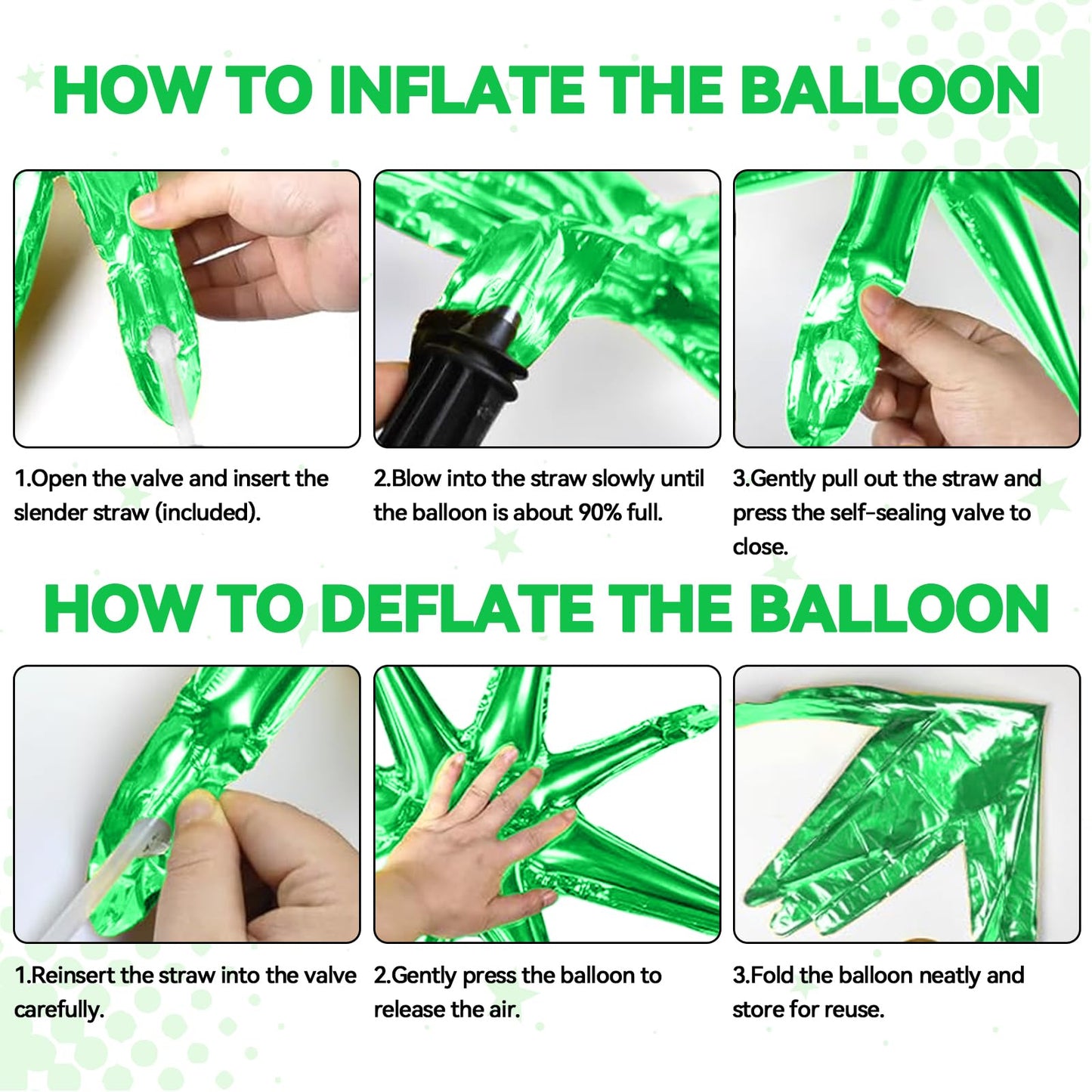 HOW TO INFLATE THE BALLOON

1.Open the valve and insert the slender straw (included).

2.Blow into the straw slowly until the balloon is about 90% full.

3.Gently pull out the straw and press the self-sealing valve to close.

HOW TO DEFLATE THE BALLOON

1.Reinsert the straw into the valve carefully.

2.Gently press the balloon to release the air.

3.Fold the balloon neatly and store for reuse.