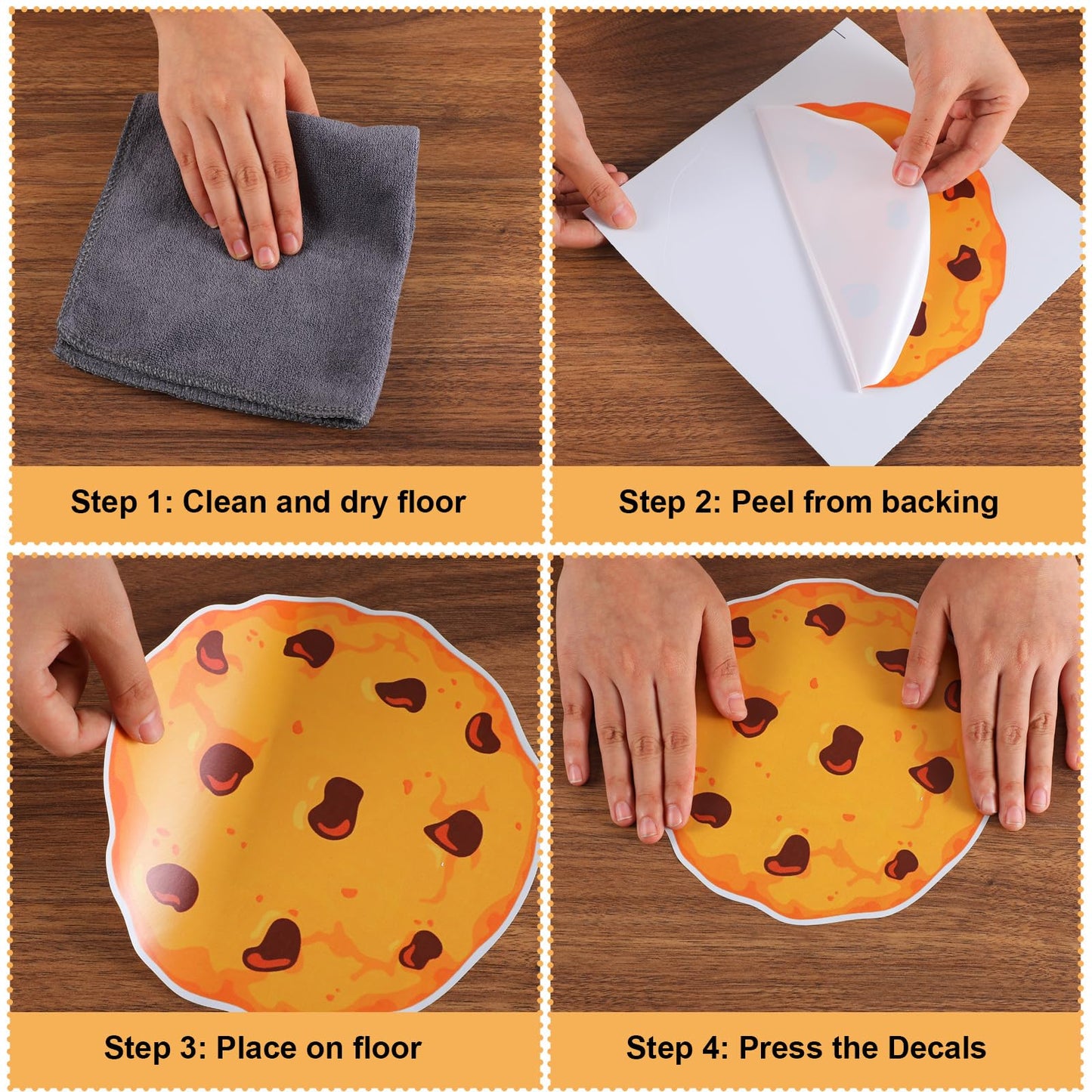 Step 1: Clean and dry floor

Step 2: Peel from backing

Step 3: Place on floor

Step 4: Press the Decals