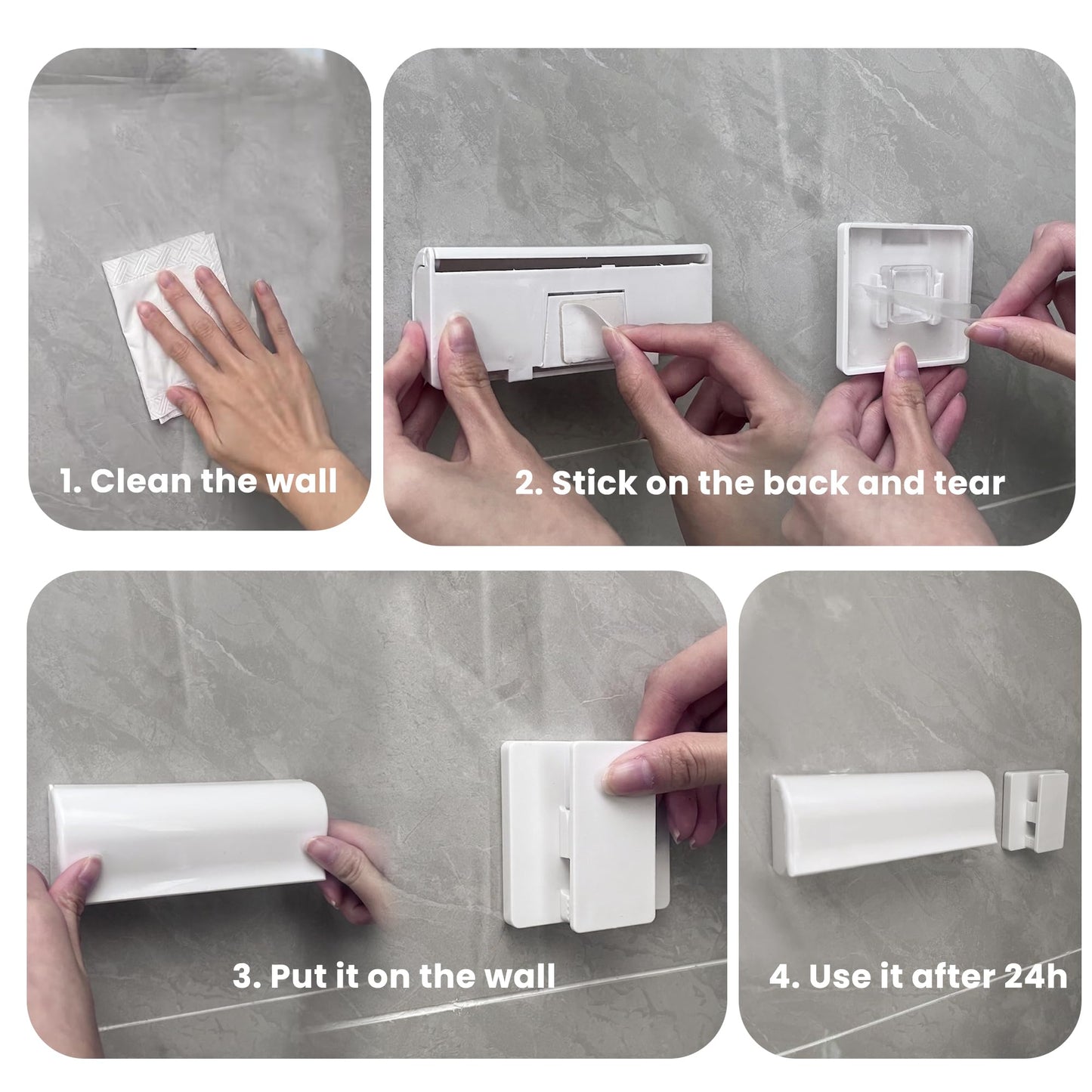 1. Clean the wall

2. Stick on the back and tear

3. Put it on the wall

4. Use it after 24h