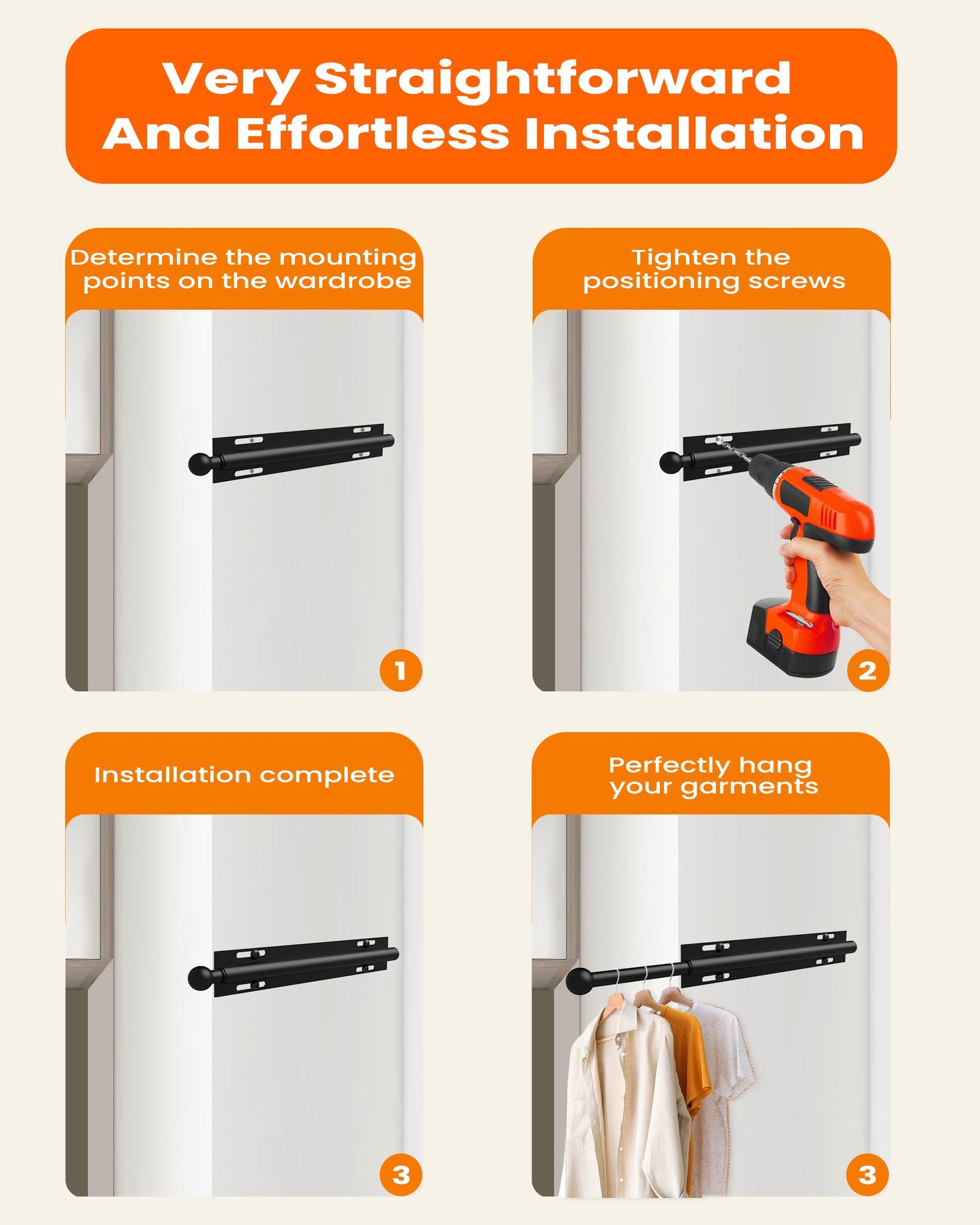 Very Straightforward And Effortless Installation

Determine the mounting points on the wardrobe

1

Tighten the positioning screws

2

Installation complete

3

Perfectly hang your garments

3