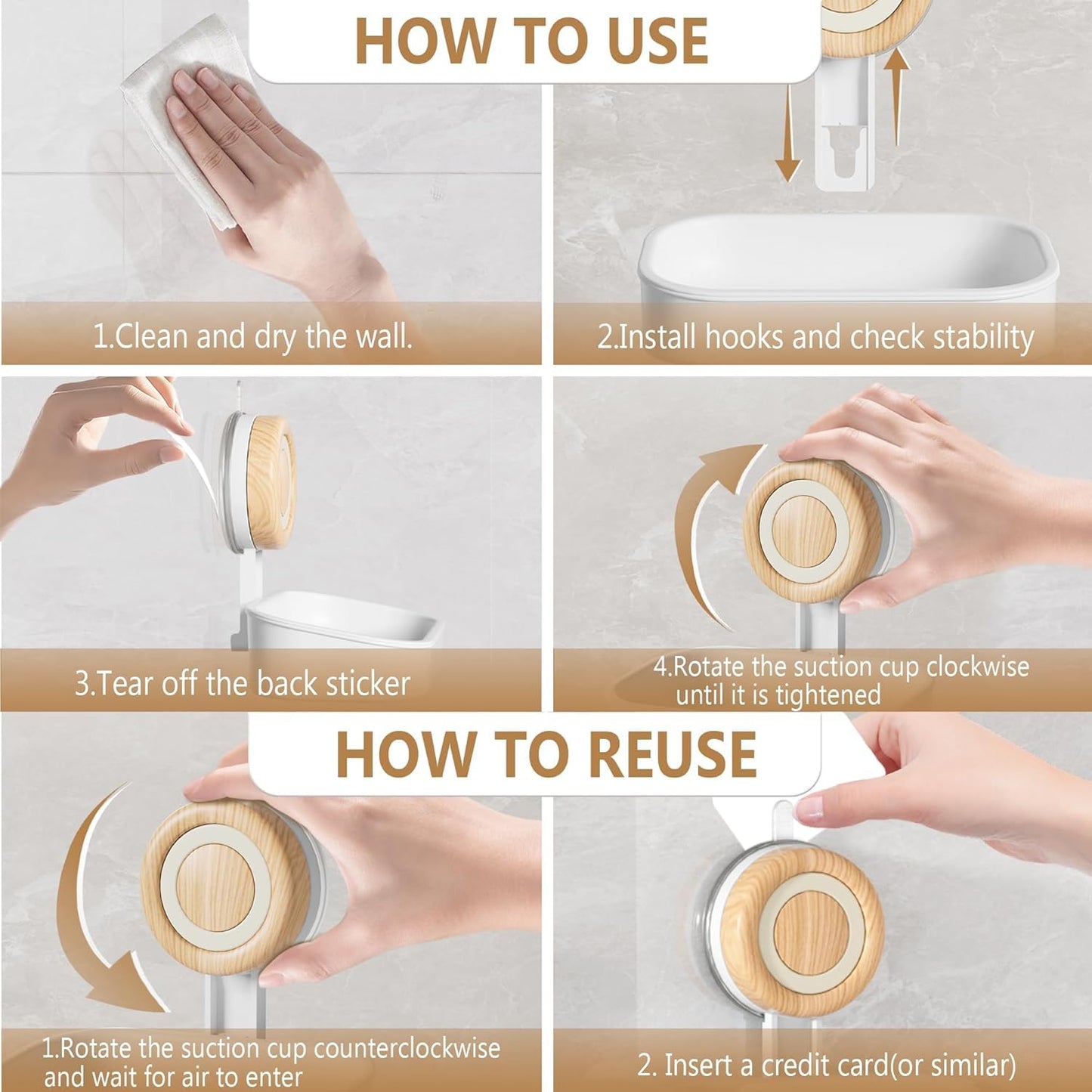 HOW TO USE

1.Clean and dry the wall.

2.Install hooks and check stability

3.Tear off the back sticker

4.Rotate the suction cup clockwise until it is tightened

HOW TO REUSE

1.Rotate the suction cup counterclockwise and wait for air to enter

2. Insert a credit card(or similar)