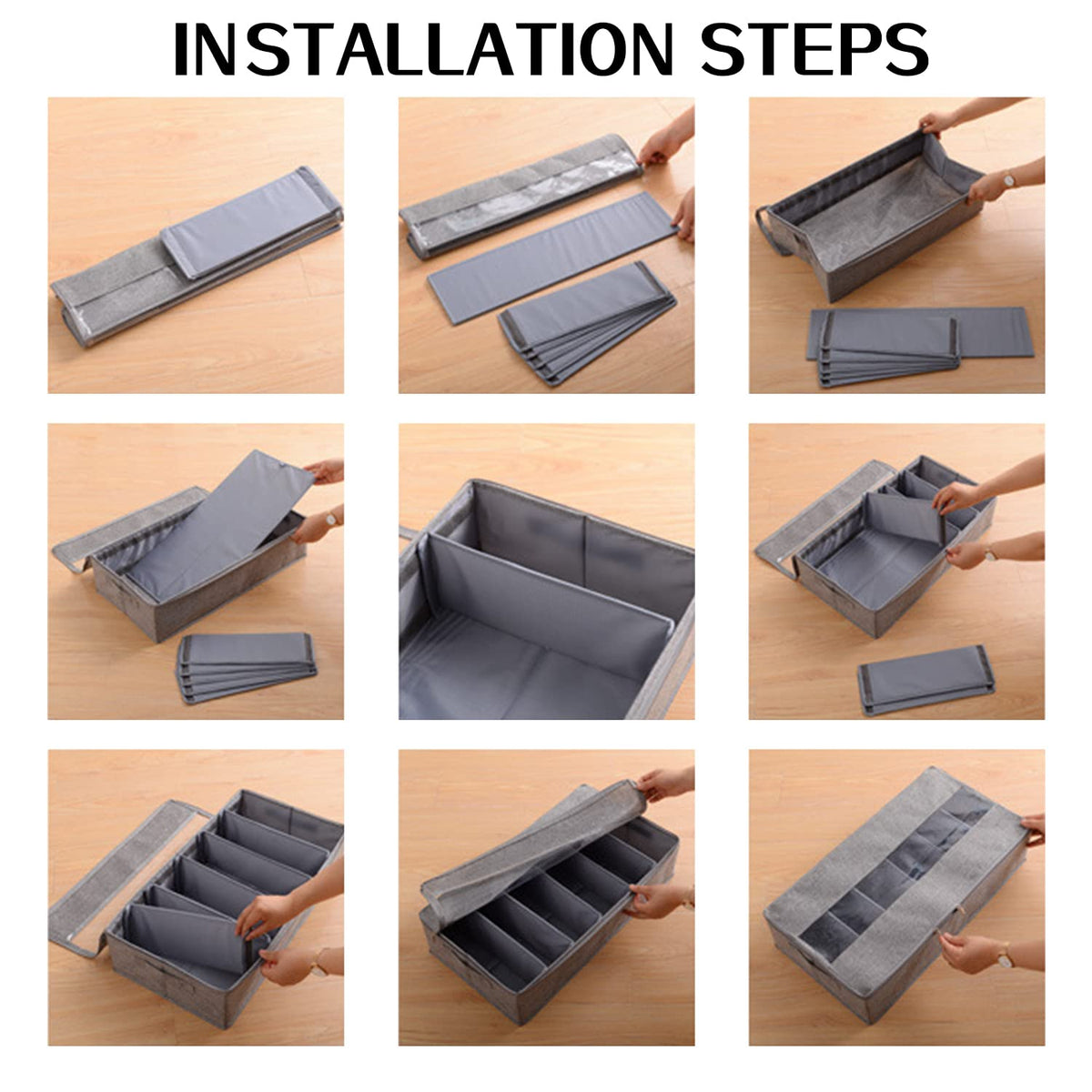 INSTALLATION STEPS