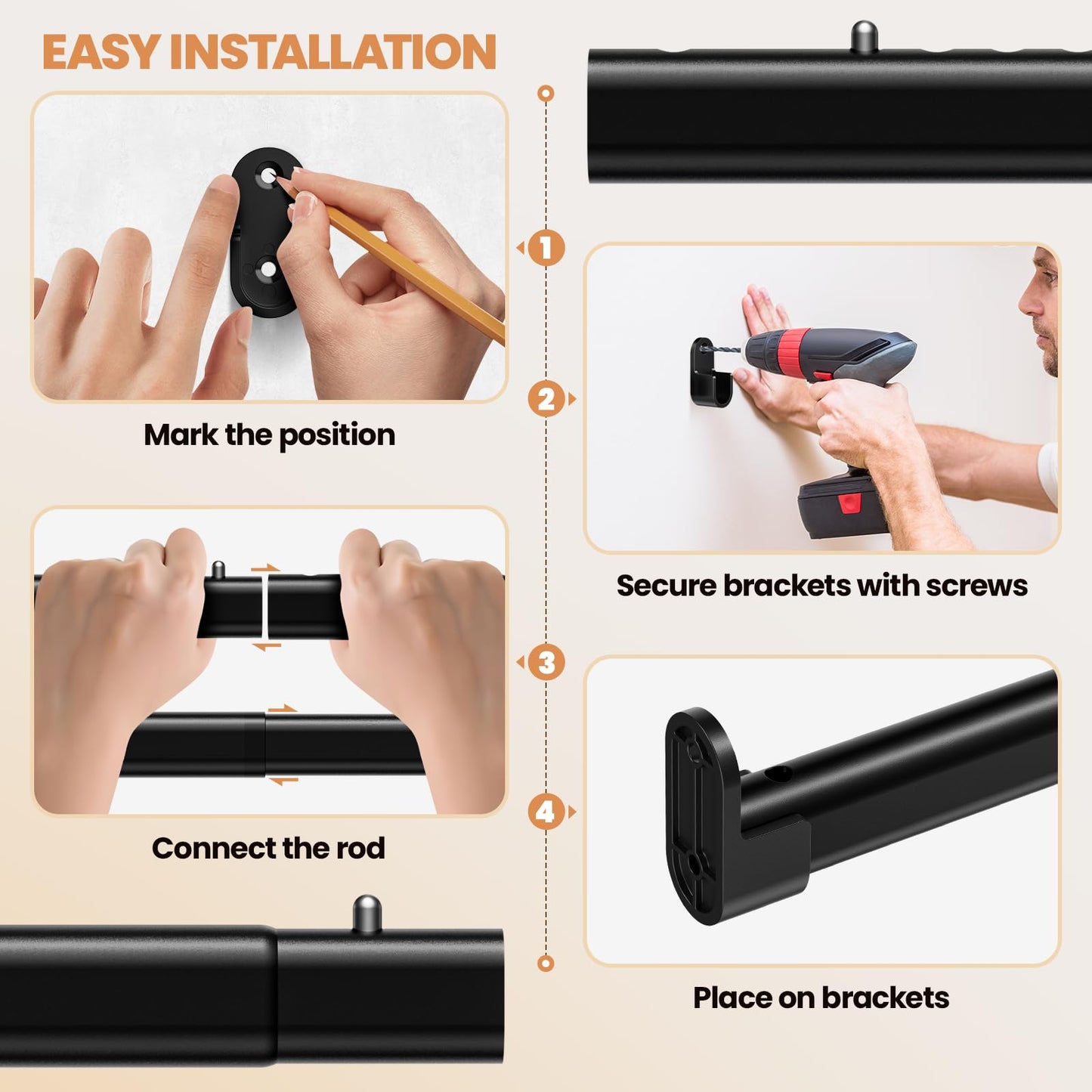 EASY INSTALLATION

1

Mark the position

2

Secure brackets with screws

3

Connect the rod

4

Place on brackets