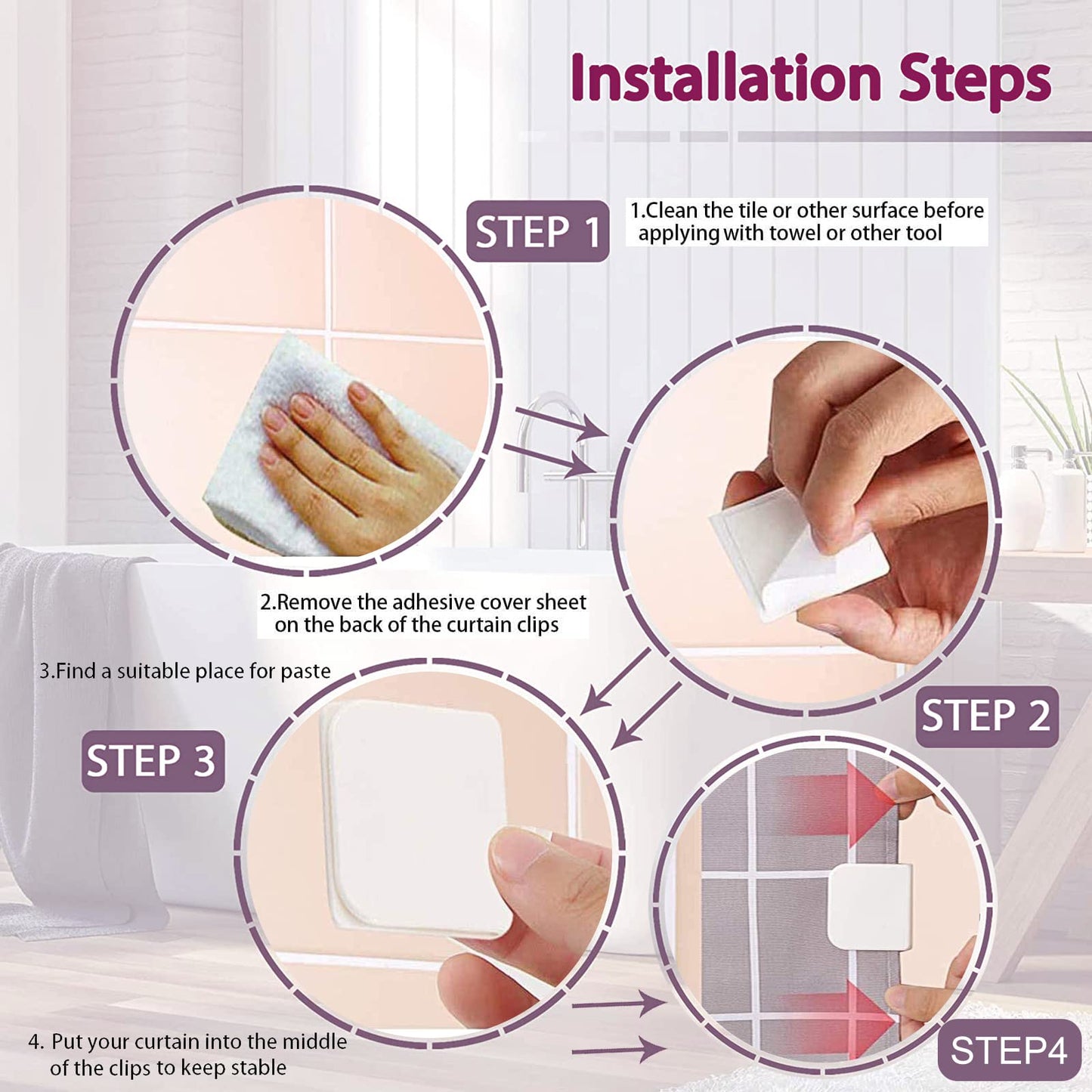 Installation Steps

STEP 1

1.Clean the tile or other surface before applying with towel or other tool

2.Remove the adhesive cover sheet on the back of the curtain clips

STEP 2

3.Find a suitable place for paste

STEP 3

4. Put your curtain into the middle of the clips to keep stable

STEP4