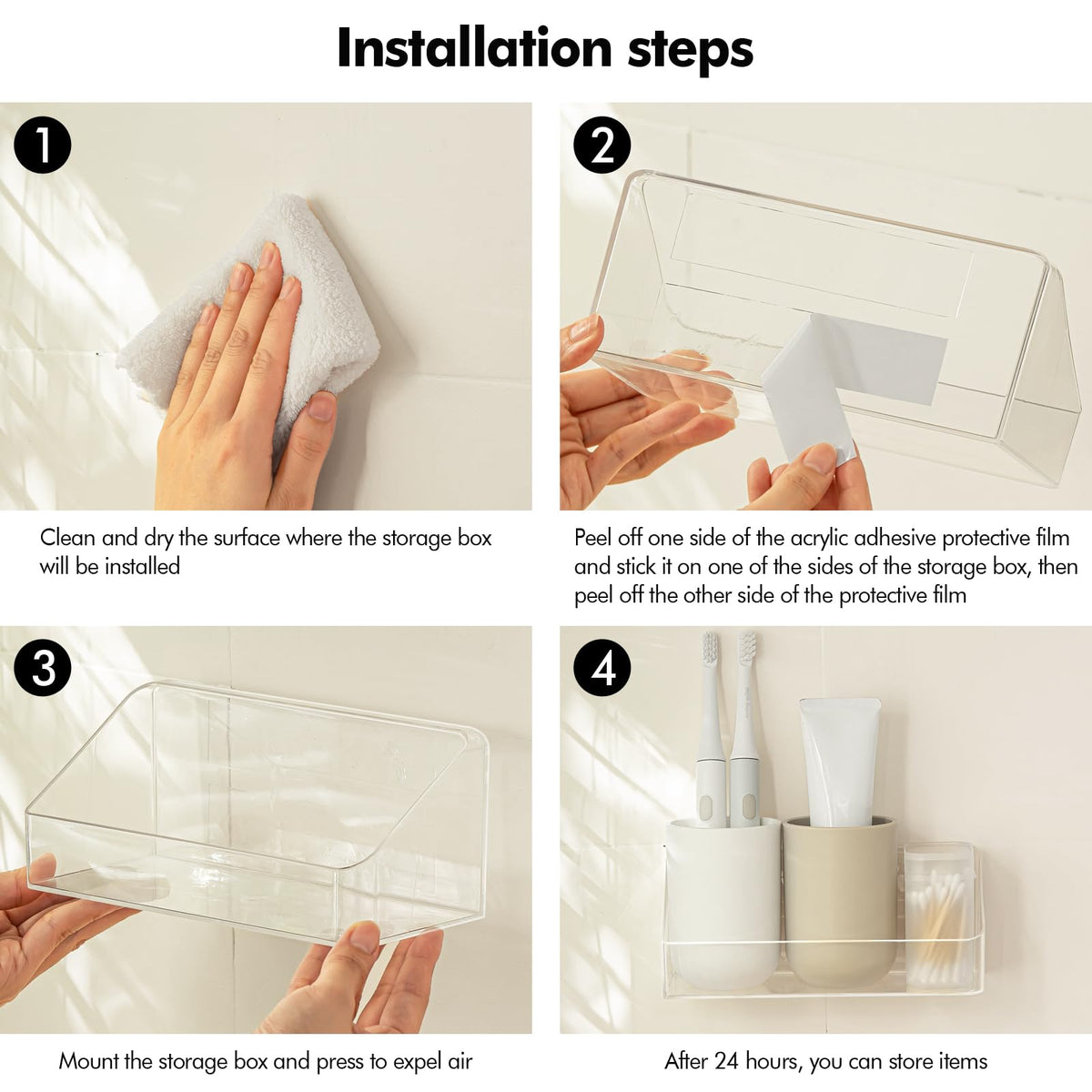 Installation steps

1

Clean and dry the surface where the storage box will be installed

2

Peel off one side of the acrylic adhesive protective film and stick it on one of the sides of the storage box, then peel off the other side of the protective film

3

Mount the storage box and press to expel air

4

After 24 hours, you can store items