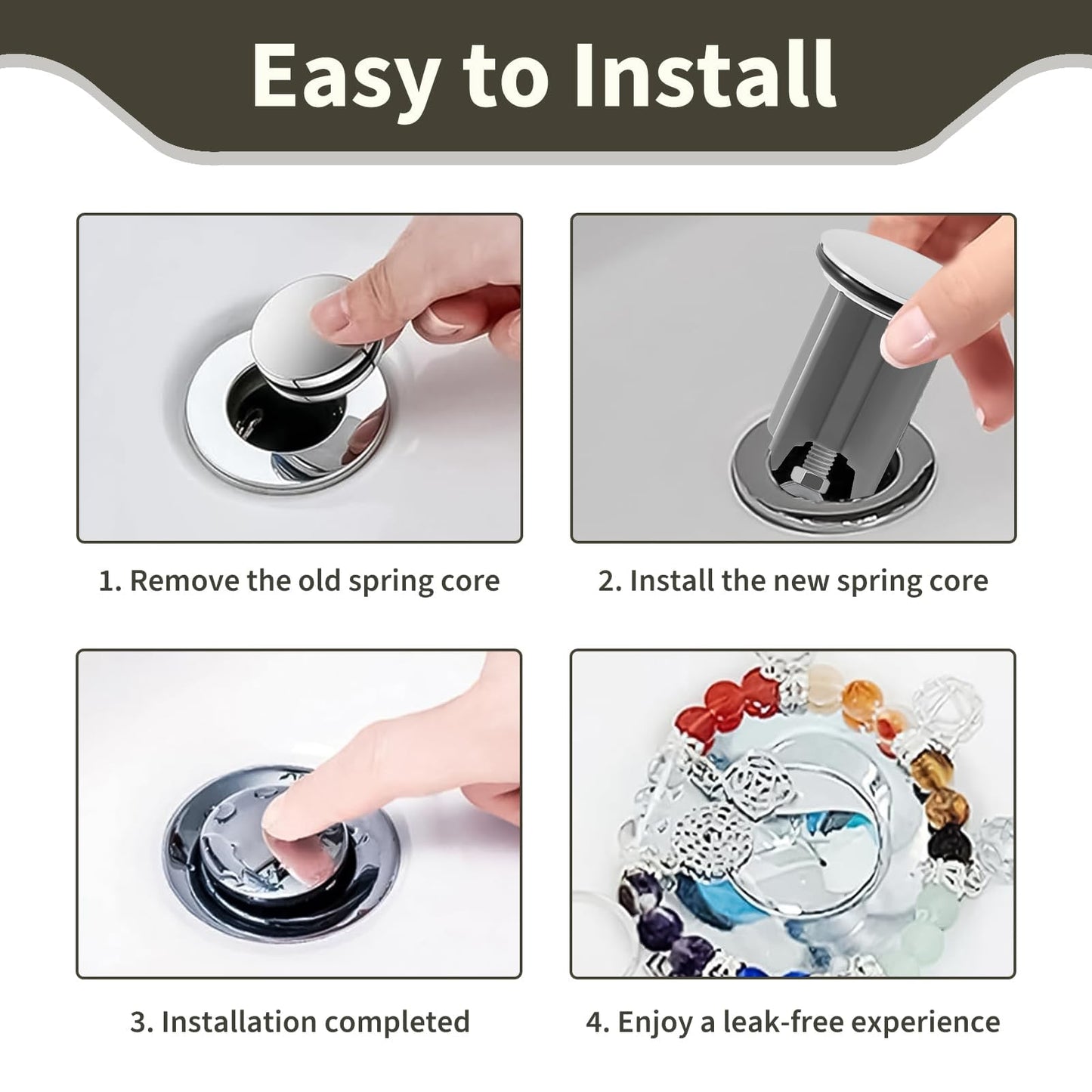 Easy to Install

1. Remove the old spring core

2. Install the new spring core

3. Installation completed

4. Enjoy a leak-free experience