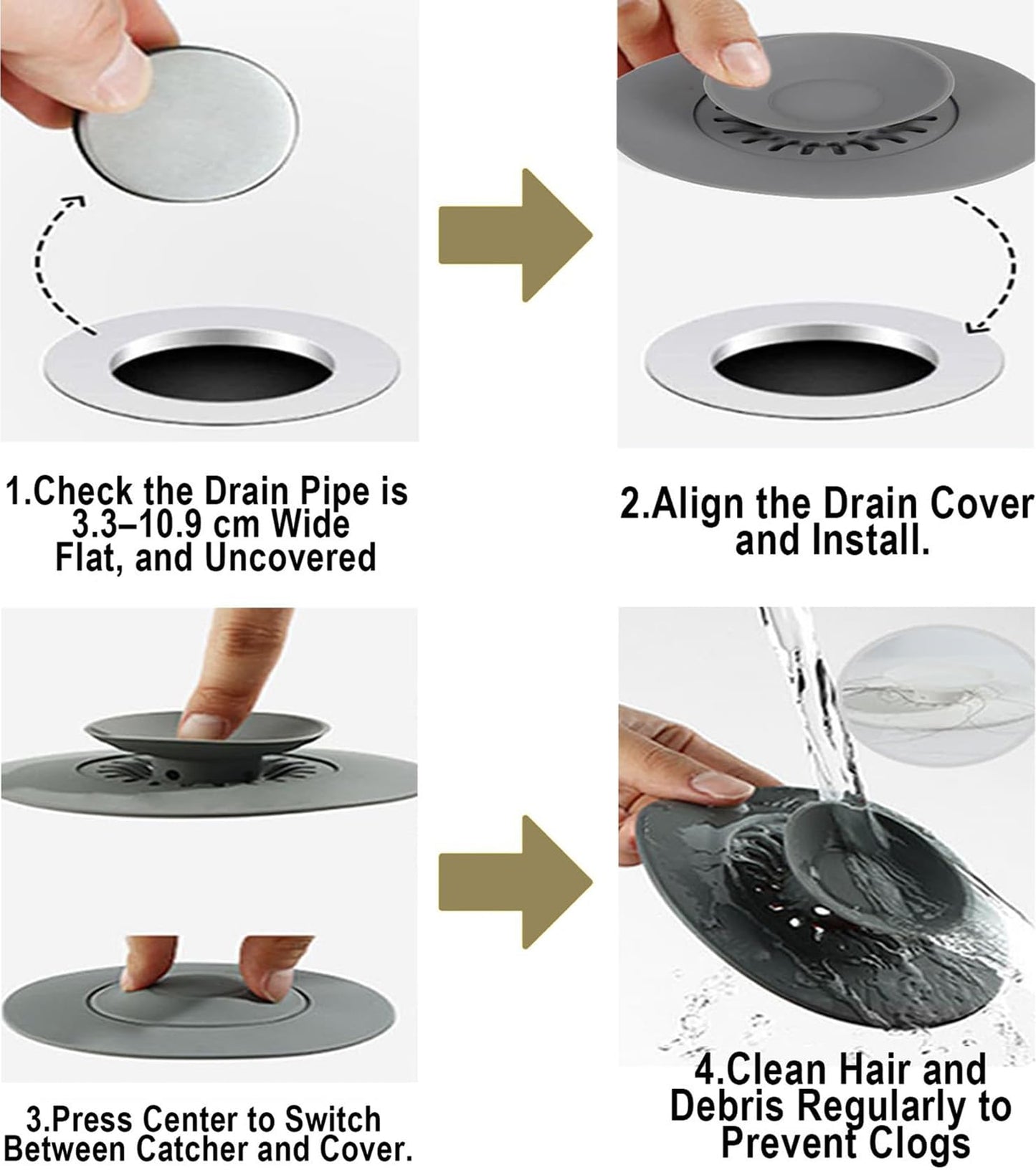 1.Check the Drain Pipe is 3.3–10.9 cm Wide Flat, and Uncovered

2.Align the Drain Cover and Install.

3.Press Center to Switch Between Catcher and Cover.

4.Clean Hair and Debris Regularly to Prevent Clogs