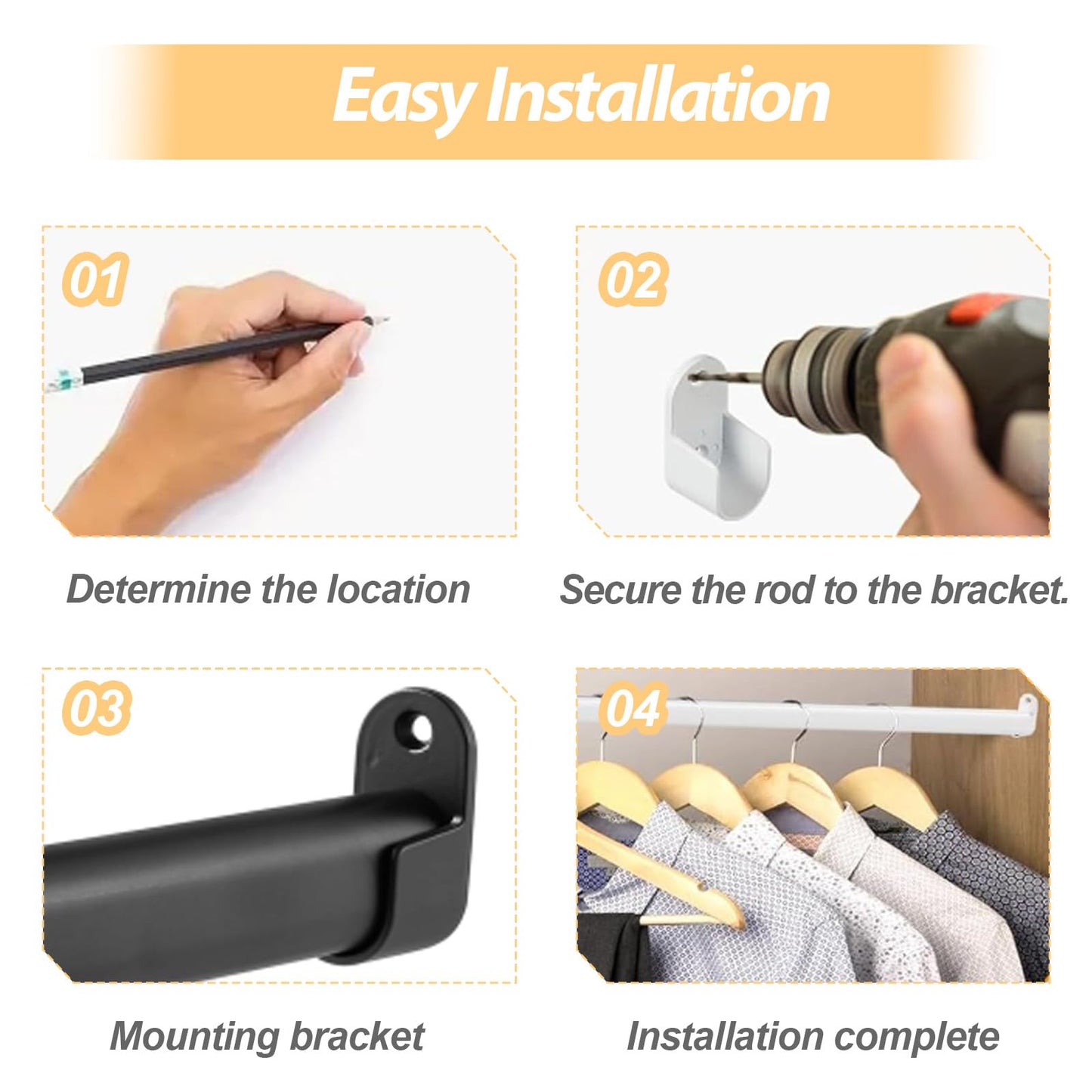 Easy Installation

01

Determine the location

02

Secure the rod to the bracket.

03

Mounting bracket

04

Installation complete