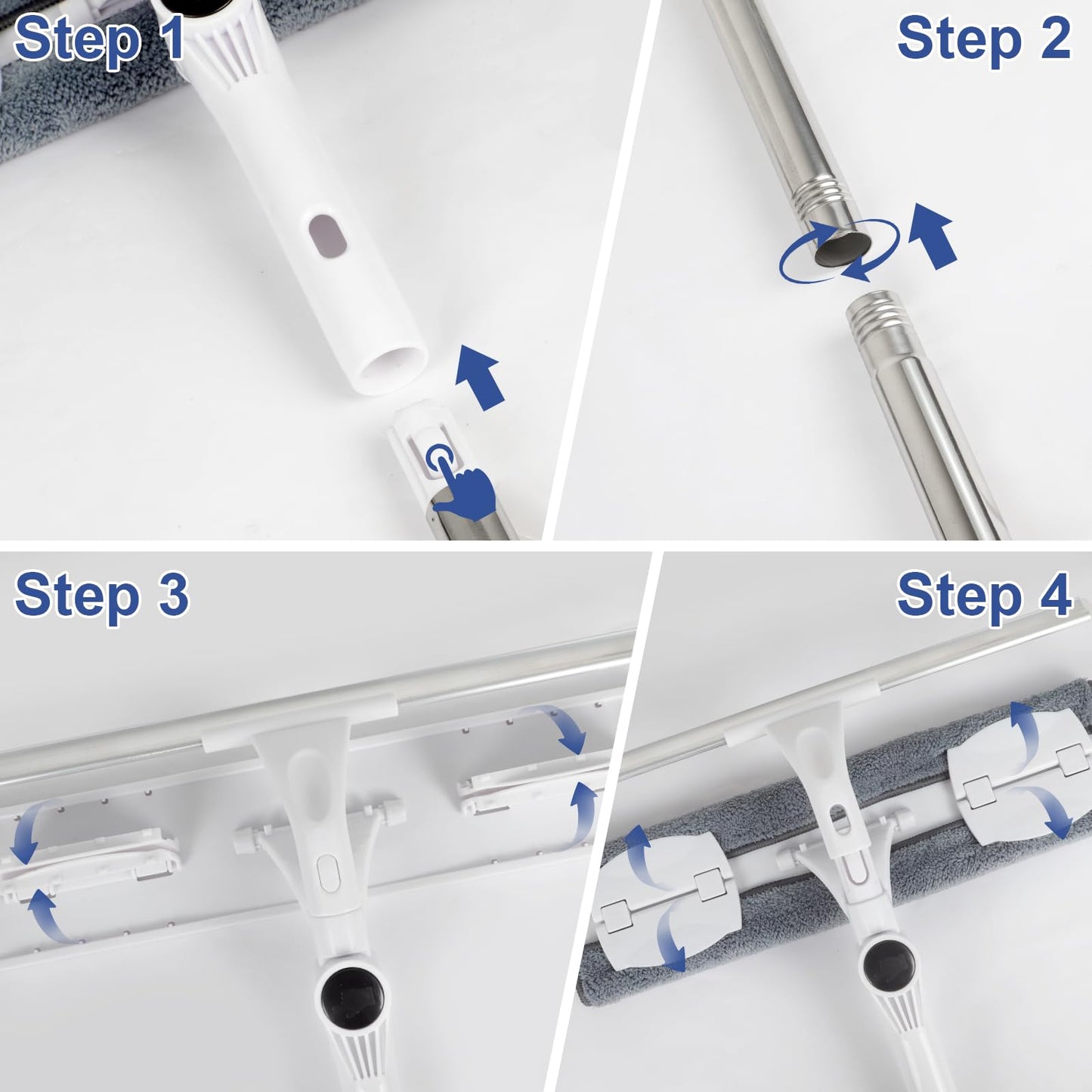 Step 1

Step 2

Step 3

Step 4