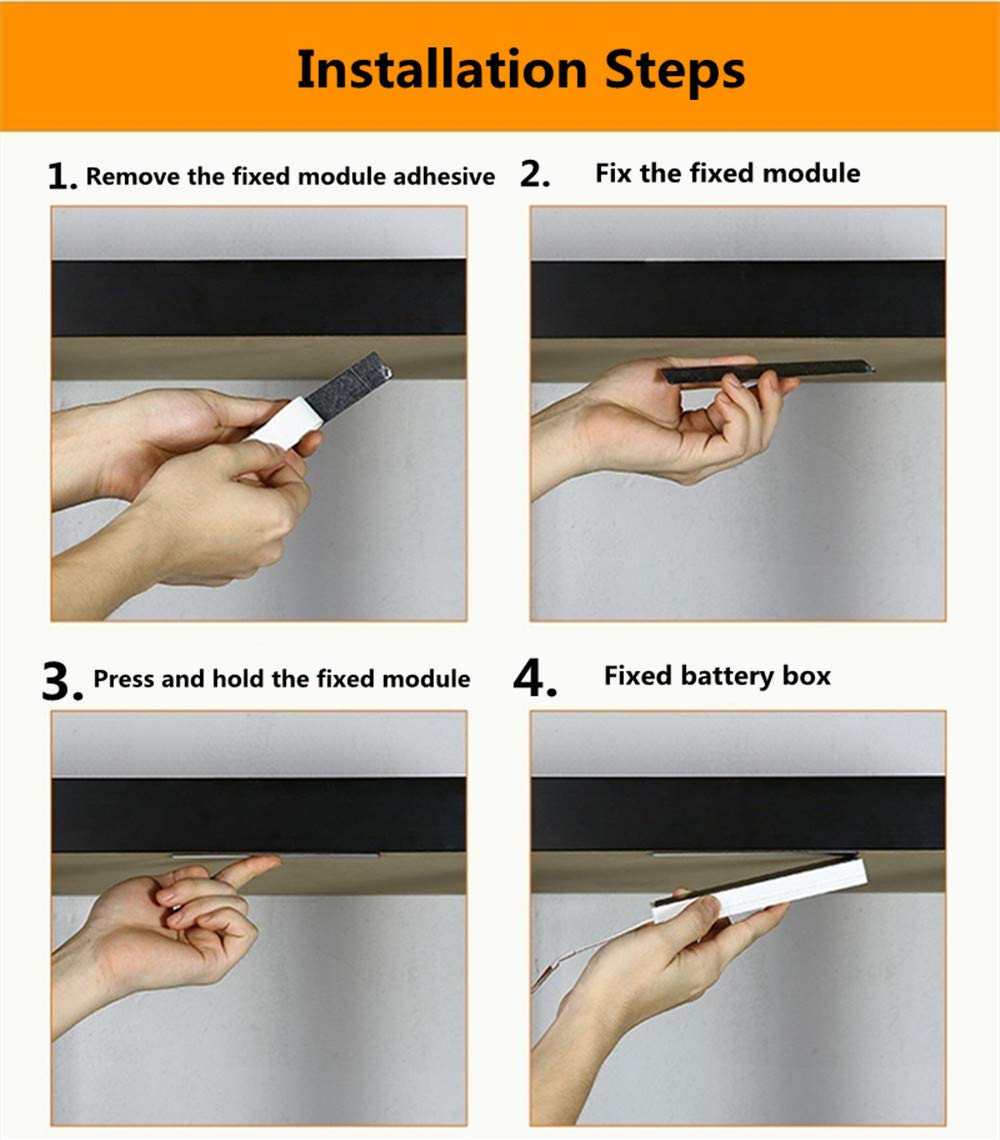 Installation Steps

1. Remove the fixed module adhesive

2. Fix the fixed module

3. Press and hold the fixed module

4. Fixed battery box